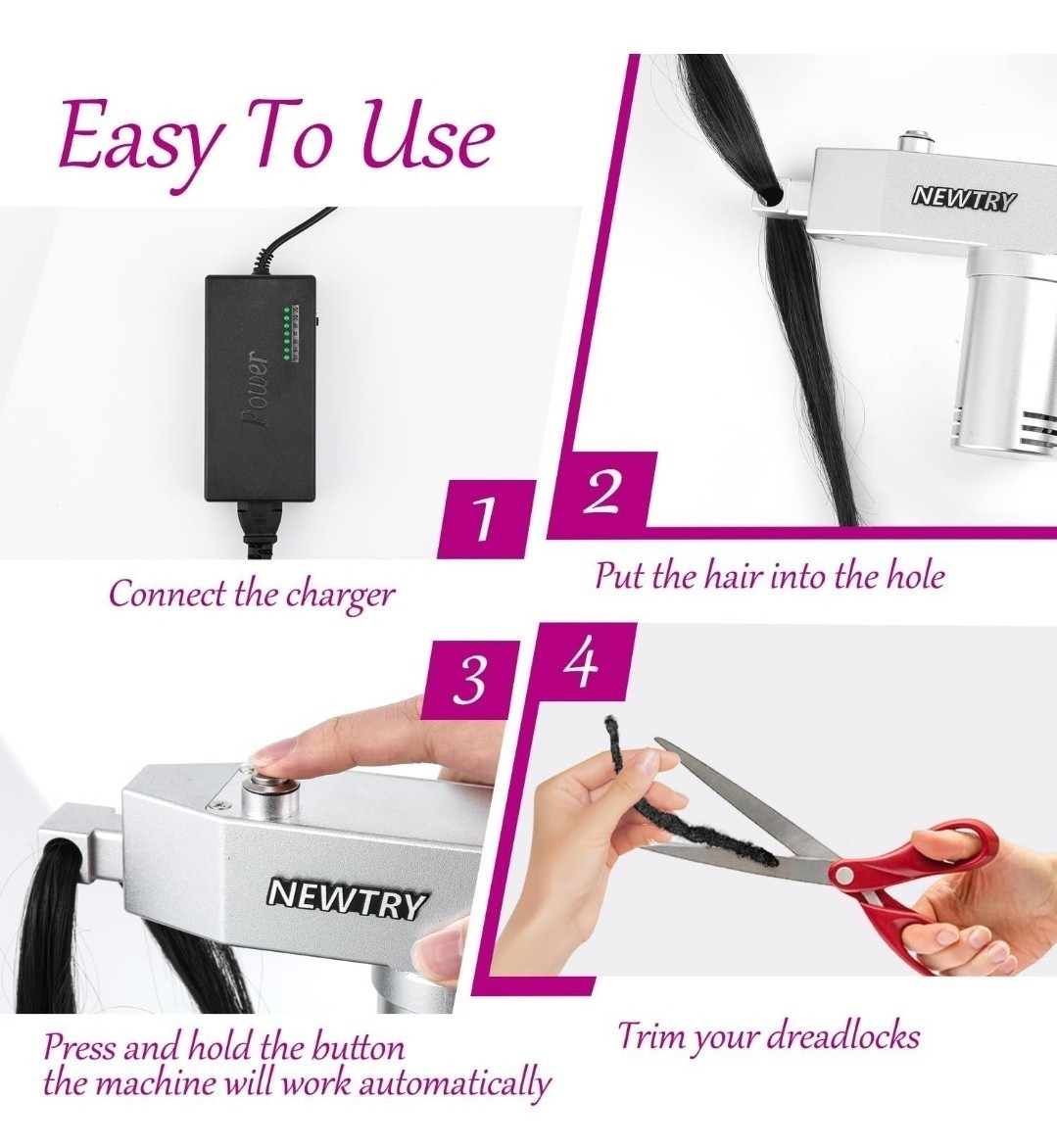 Easy To Use

Power

1

Connect the charger

NEWTRY

2

Put the hair into the hole

3

NEWTRY

Press and hold the button
the machine will work automatically

4

Trim your dreadlocks