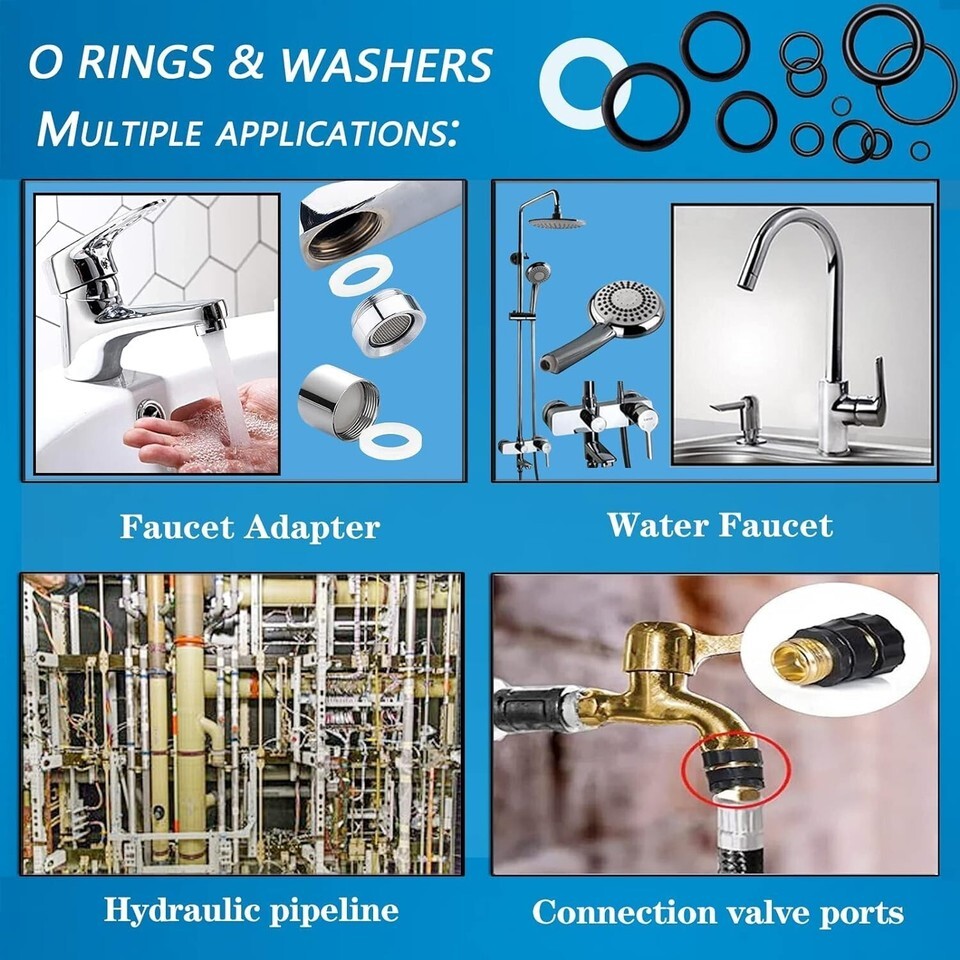 O RINGS & WASHERS
MULTIPLE APPLICATIONS:

Faucet Adapter

Water Faucet

Hydraulic pipeline

Connection valve ports