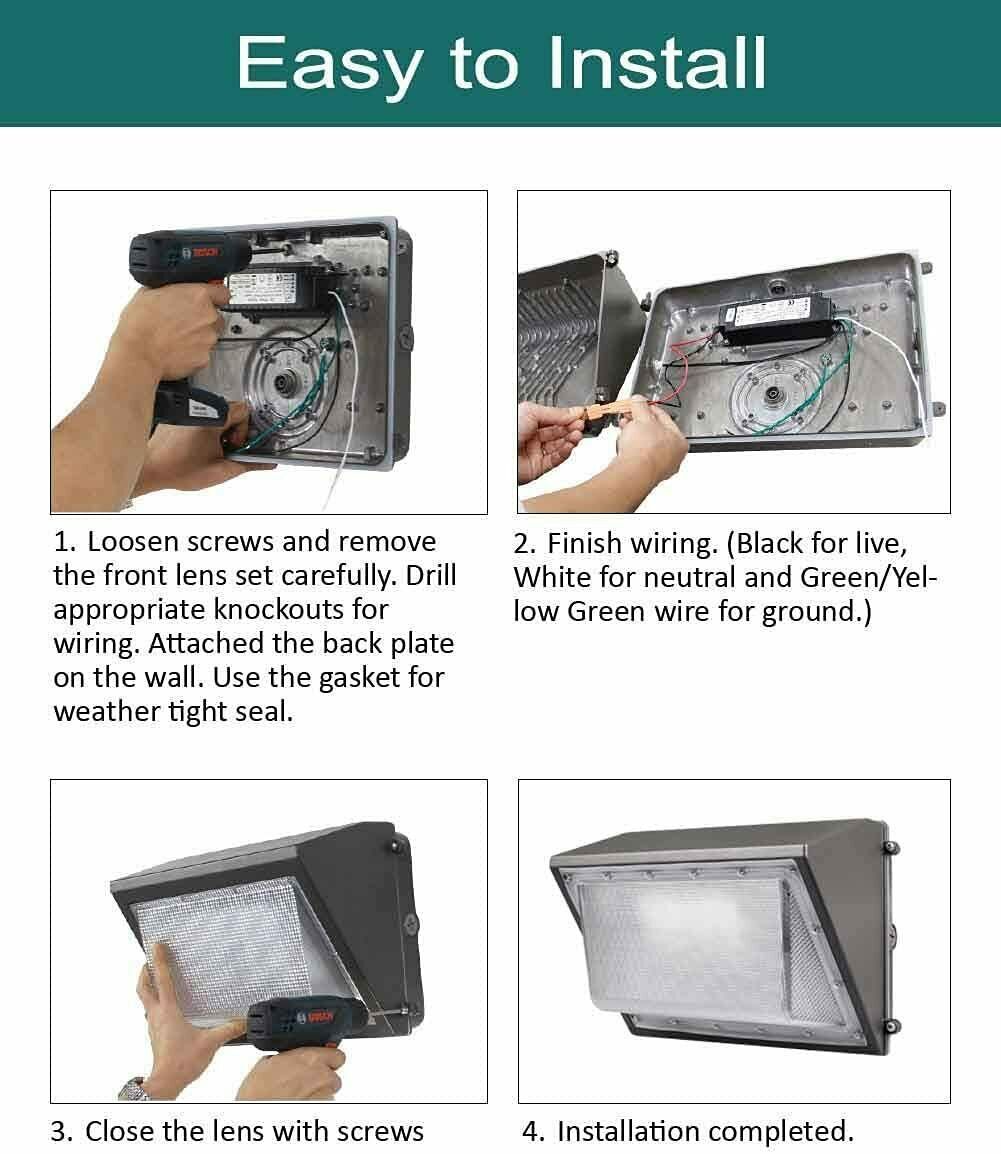 Easy to Install

BOSCH

1. Loosen screws and remove the front lens set carefully. Drill appropriate knockouts for wiring. Attached the back plate on the wall. Use the gasket for weather tight seal.

2. Finish wiring. (Black for live, White for neutral and Green/Yellow Green wire for ground.)

BOSCH

3. Close the lens with screws

4. Installation completed.