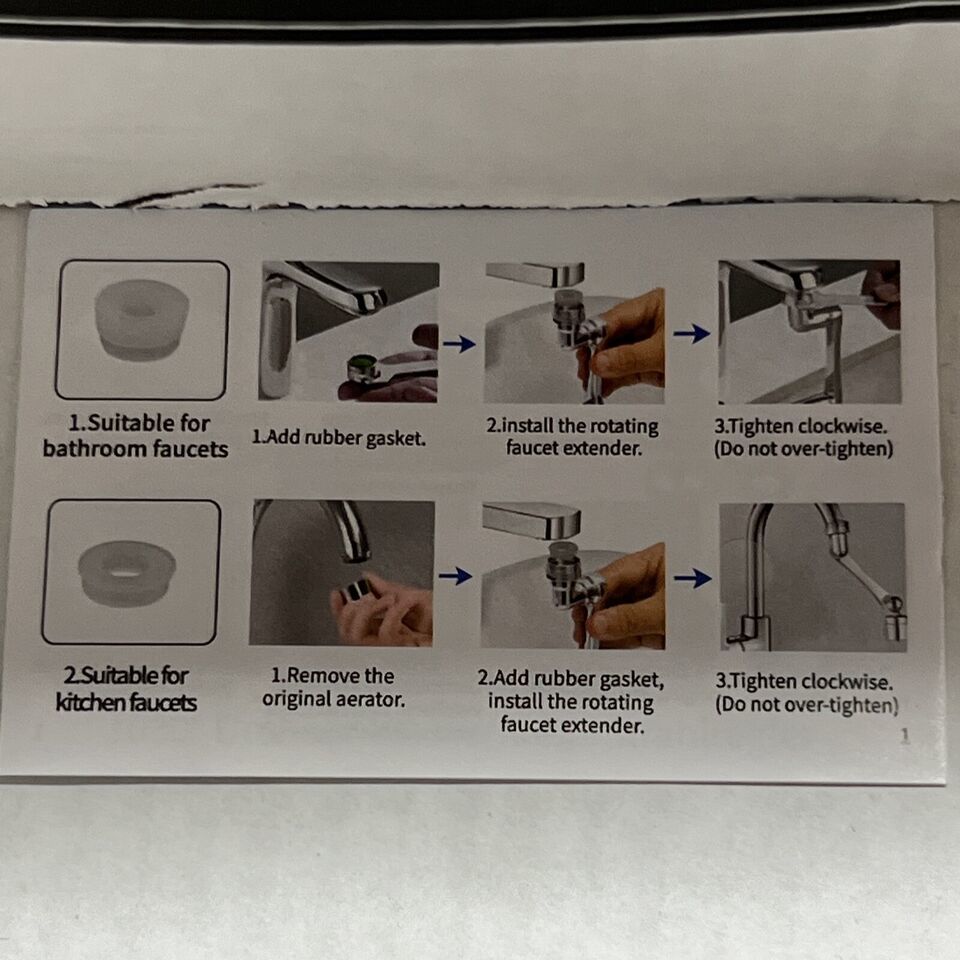 1.Suitable for bathroom faucets

1.Add rubber gasket.

2.install the rotating faucet extender.

3.Tighten clockwise. (Do not over-tighten)

2.Suitable for kitchen faucets

1.Remove the original aerator.

2.Add rubber gasket, install the rotating faucet extender.

3.Tighten clockwise. (Do not over-tighten)

1