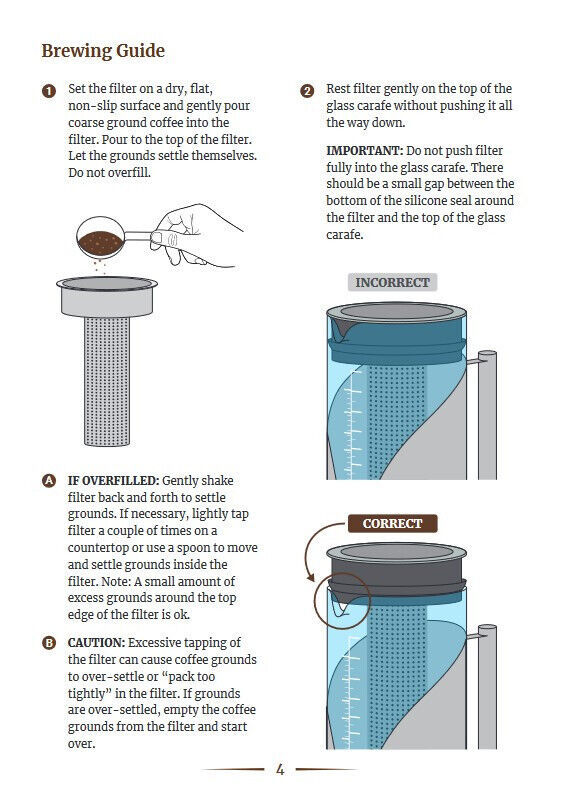 Brewing Guide

1 Set the filter on a dry, flat, non-slip surface and gently pour coarse ground coffee into the filter. Pour to the top of the filter. Let the grounds settle themselves. Do not overfill.

A IF OVERFILLED: Gently shake filter back and forth to settle grounds. If necessary, lightly tap filter a couple of times on a countertop or use a spoon to move and settle grounds inside the filter. Note: A small amount of excess grounds around the top edge of the filter is ok.

B CAUTION: Excessive tapping of the filter can cause coffee grounds to over-settle or "pack too tightly" in the filter. If grounds are over-settled, empty the coffee grounds from the filter and start over.

2 Rest filter gently on the top of the glass carafe without pushing it all the way down.

IMPORTANT: Do not push filter fully into the glass carafe. There should be a small gap between the bottom of the silicone seal around the filter and the top of the glass carafe.

INCORRECT

CORRECT

4