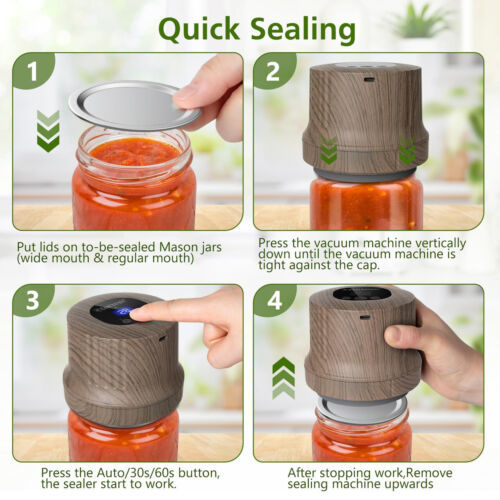 Quick Sealing

1

Put lids on to-be-sealed Mason jars (wide mouth & regular mouth)

2

Press the vacuum machine vertically down until the vacuum machine is tight against the cap.

3

Press the Auto/30s/60s button, the sealer start to work.

4

After stopping work,Remove sealing machine upwards