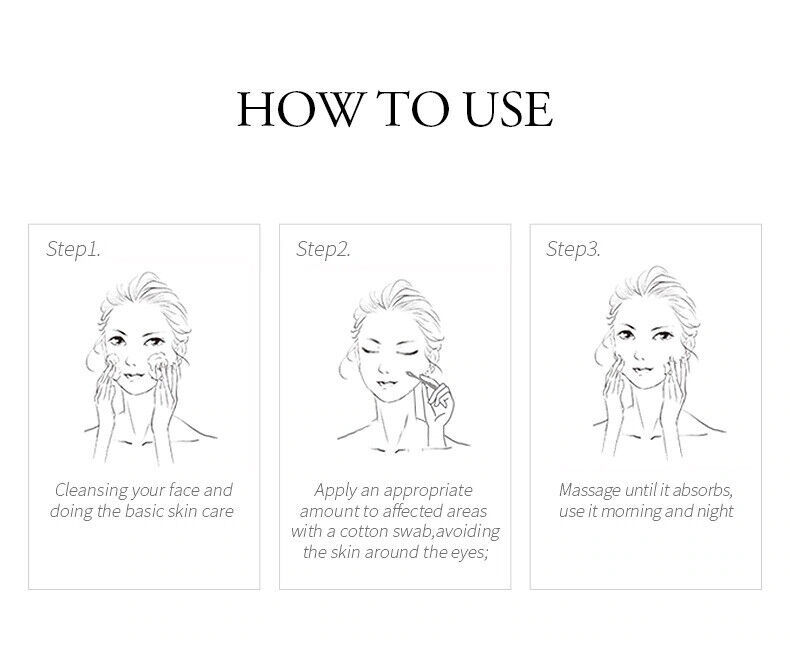 HOW TO USE

Step1.

Cleansing your face and doing the basic skin care

Step2.

Apply an appropriate amount to affected areas with a cotton swab,avoiding the skin around the eyes;

Step3.

Massage until it absorbs, use it morning and night