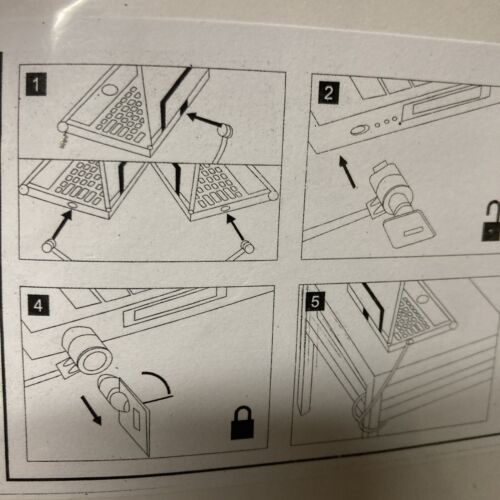 1

2

4

5