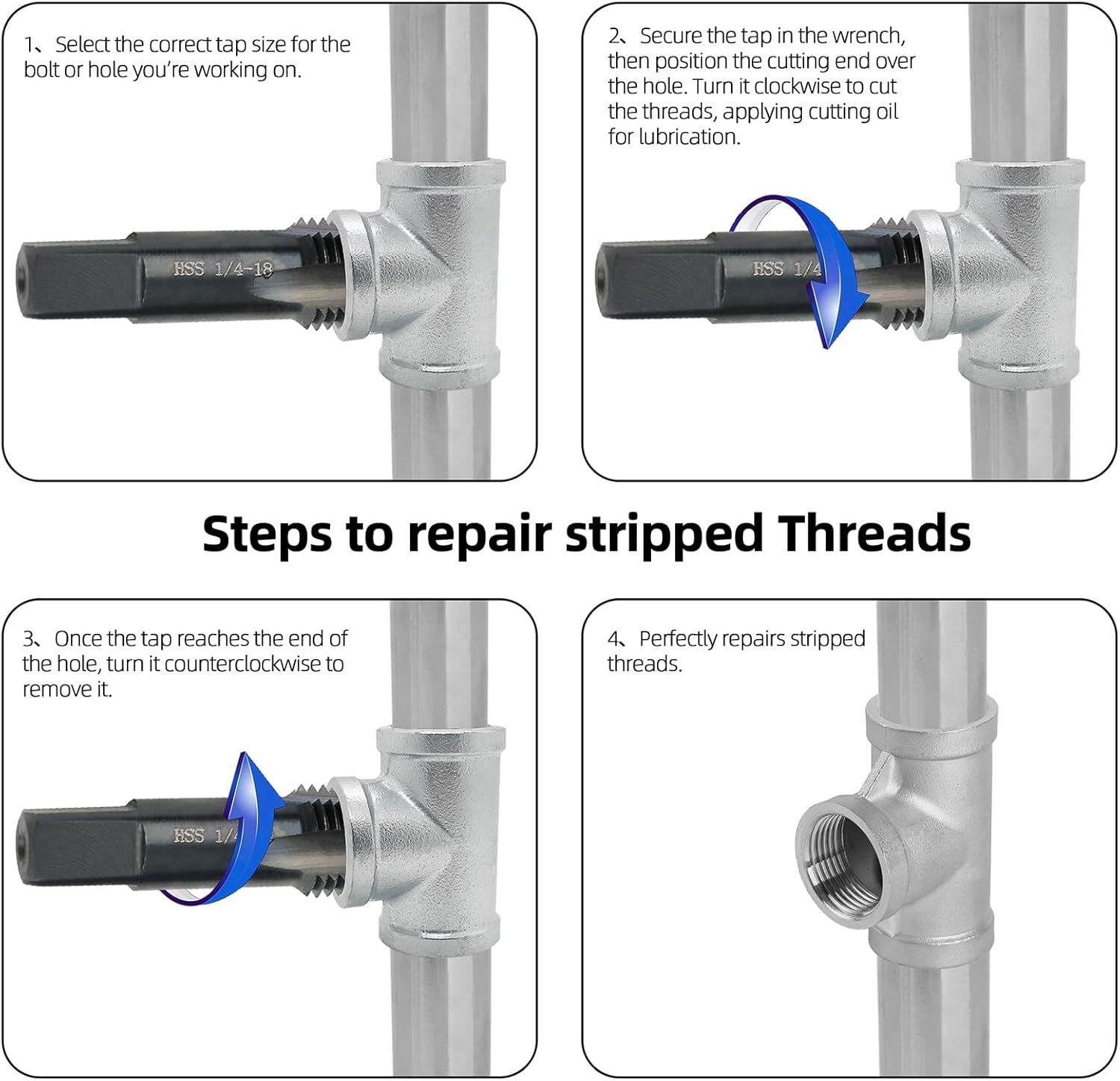 1、Select the correct tap size for the bolt or hole you're working on.

HSS 1/4-18

2、Secure the tap in the wrench, then position the cutting end over the hole. Turn it clockwise to cut the threads, applying cutting oil for lubrication.

HSS 1/4

Steps to repair stripped Threads

3、Once the tap reaches the end of the hole, turn it counterclockwise to remove it.

HSS 1/4

4、Perfectly repairs stripped threads.