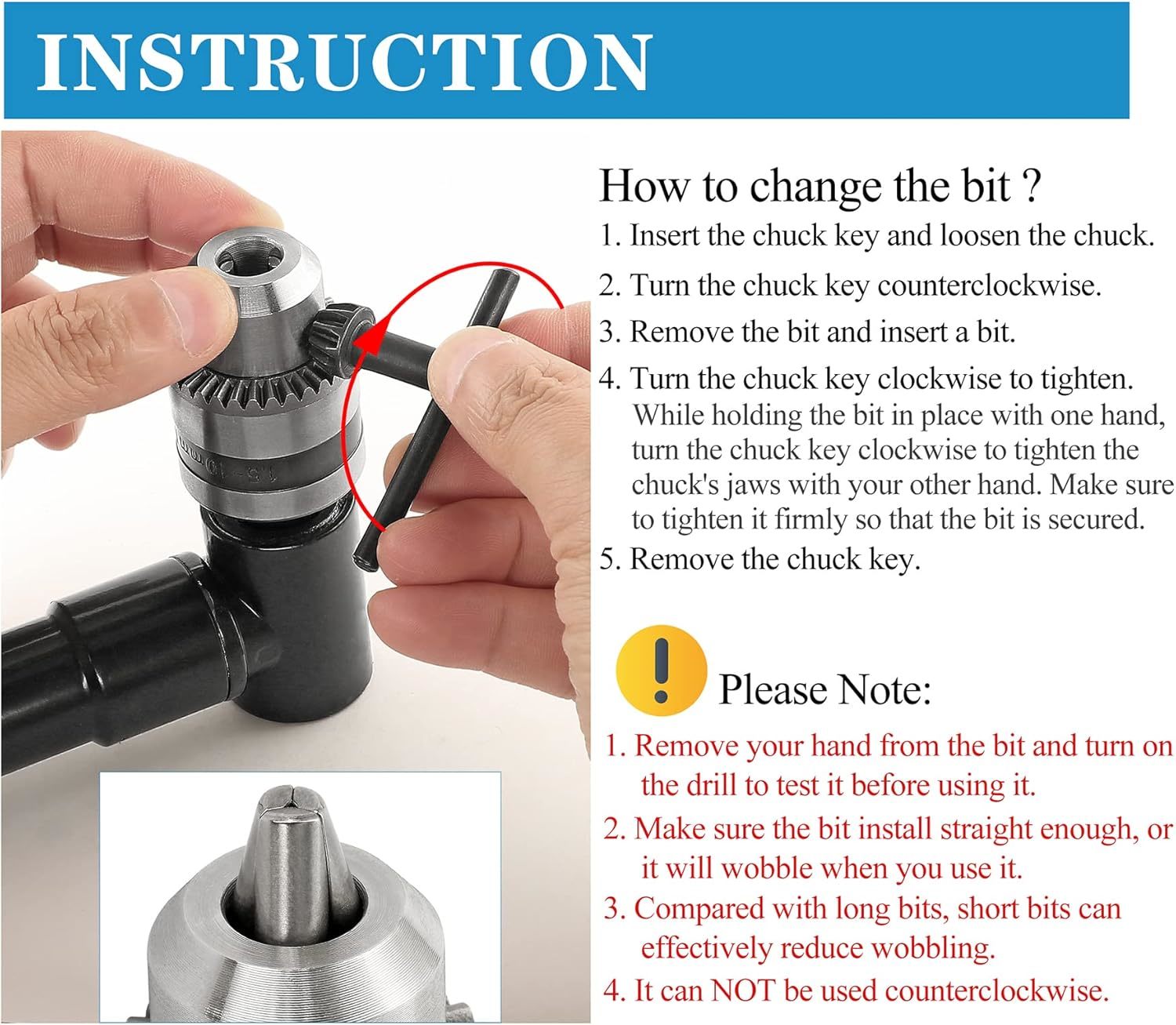 INSTRUCTION

1.5-10mm

How to change the bit ?

1. Insert the chuck key and loosen the chuck.

2. Turn the chuck key counterclockwise.

3. Remove the bit and insert a bit.

4. Turn the chuck key clockwise to tighten. While holding the bit in place with one hand, turn the chuck key clockwise to tighten the chuck's jaws with your other hand. Make sure to tighten it firmly so that the bit is secured.

5. Remove the chuck key.

Please Note:

1. Remove your hand from the bit and turn on the drill to test it before using it.

2. Make sure the bit install straight enough, or it will wobble when you use it.

3. Compared with long bits, short bits can effectively reduce wobbling.

4. It can NOT be used counterclockwise.