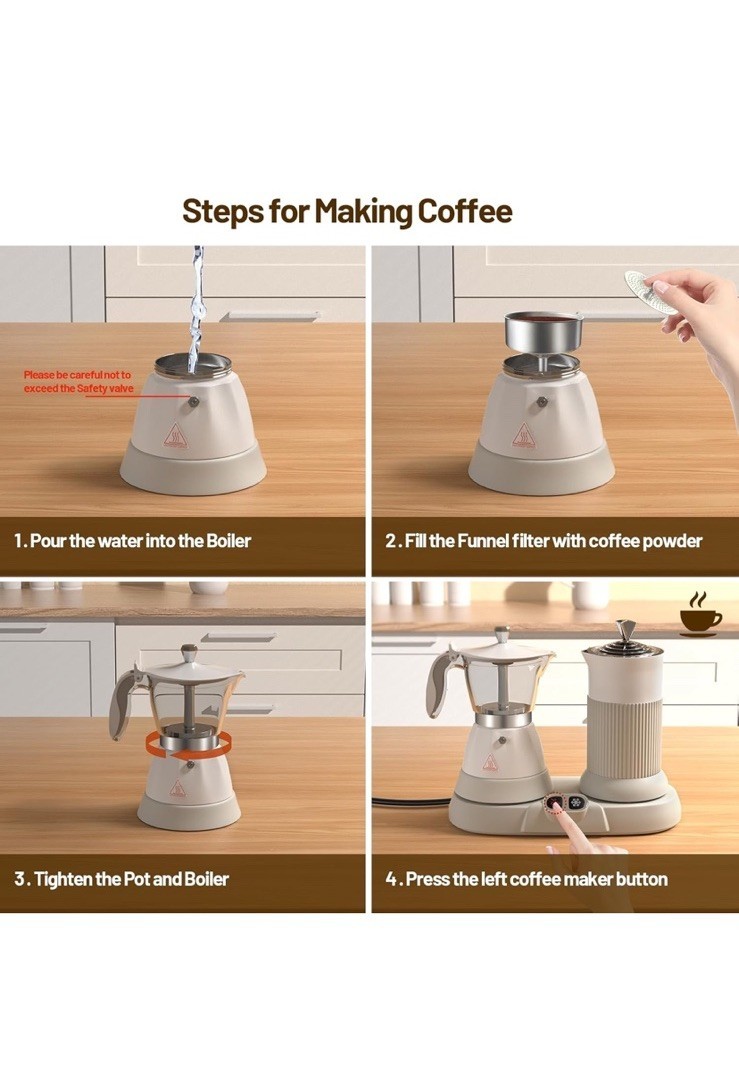 Steps for Making Coffee

Please be careful not to exceed the Safety valve

1. Pour the water into the Boiler

2. Fill the Funnel filter with coffee powder

3. Tighten the Pot and Boiler

4. Press the left coffee maker button