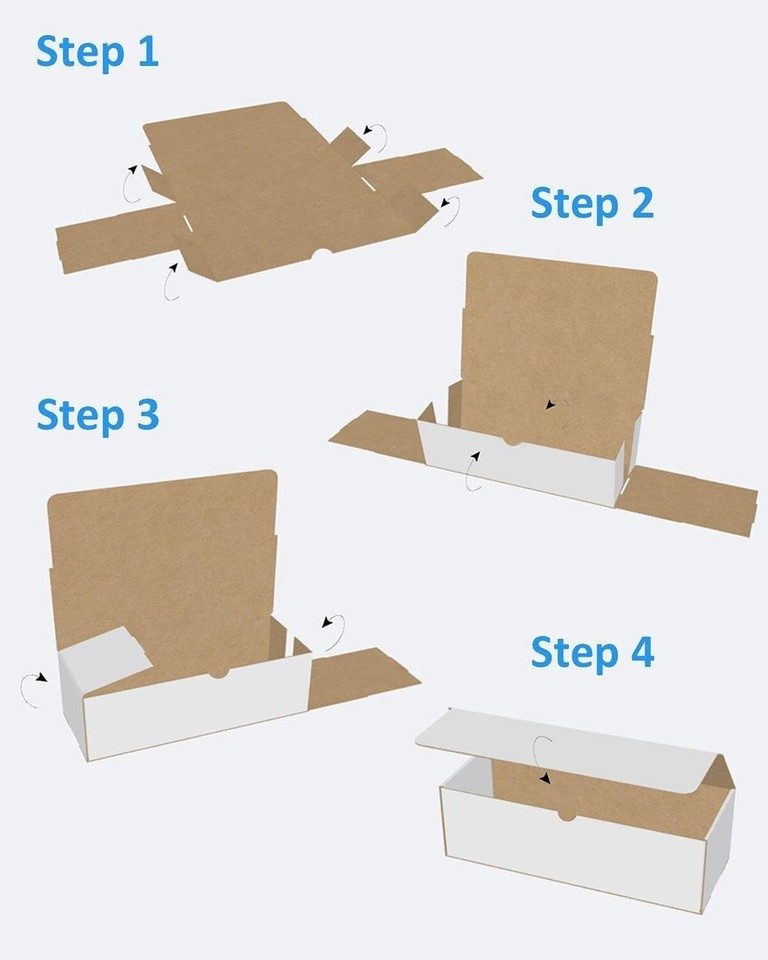 Step 1

Step 2

Step 3

Step 4