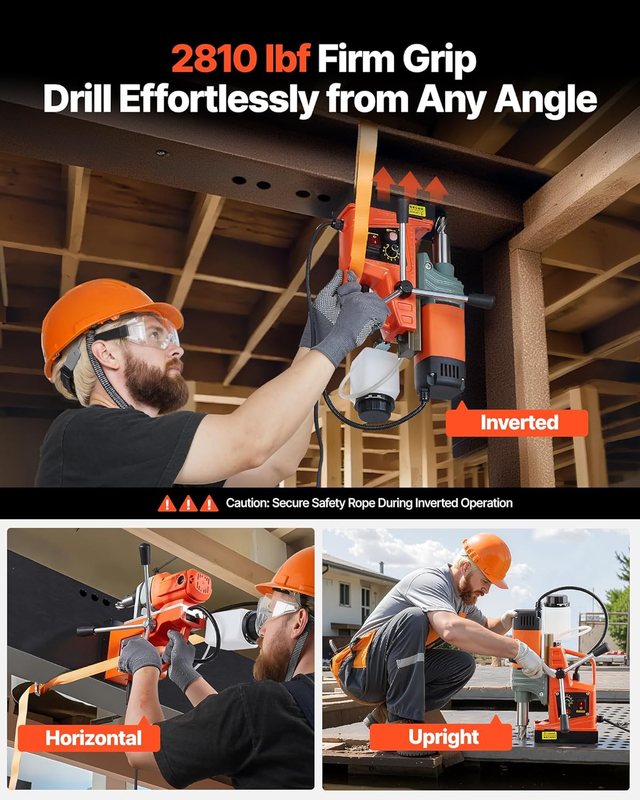 2810 lbf Firm Grip
Drill Effortlessly from Any Angle

Inverted

Caution: Secure Safety Rope During Inverted Operation

Horizontal

Upright