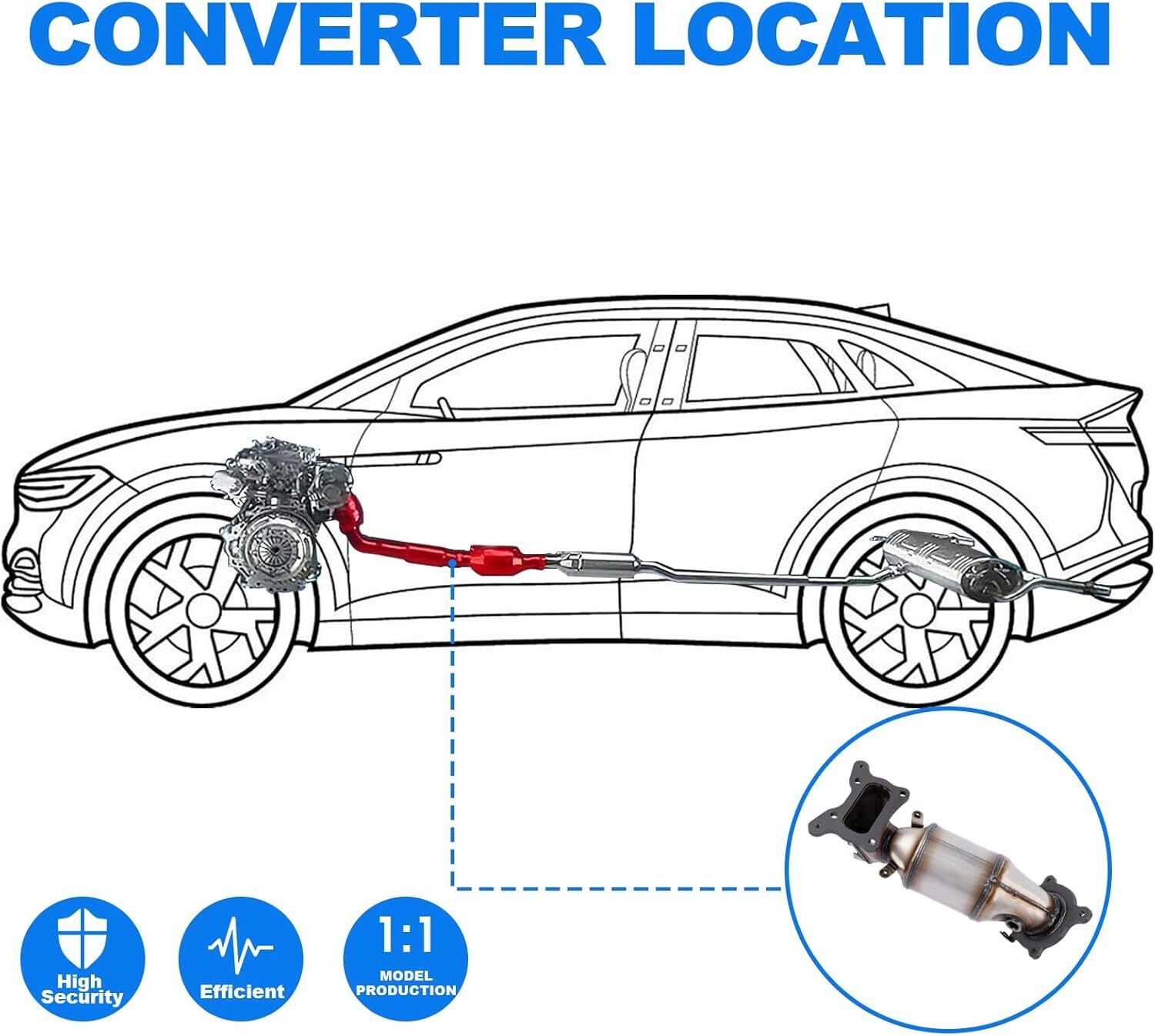 CONVERTER LOCATION

High Security

Efficient

1:1 MODEL PRODUCTION