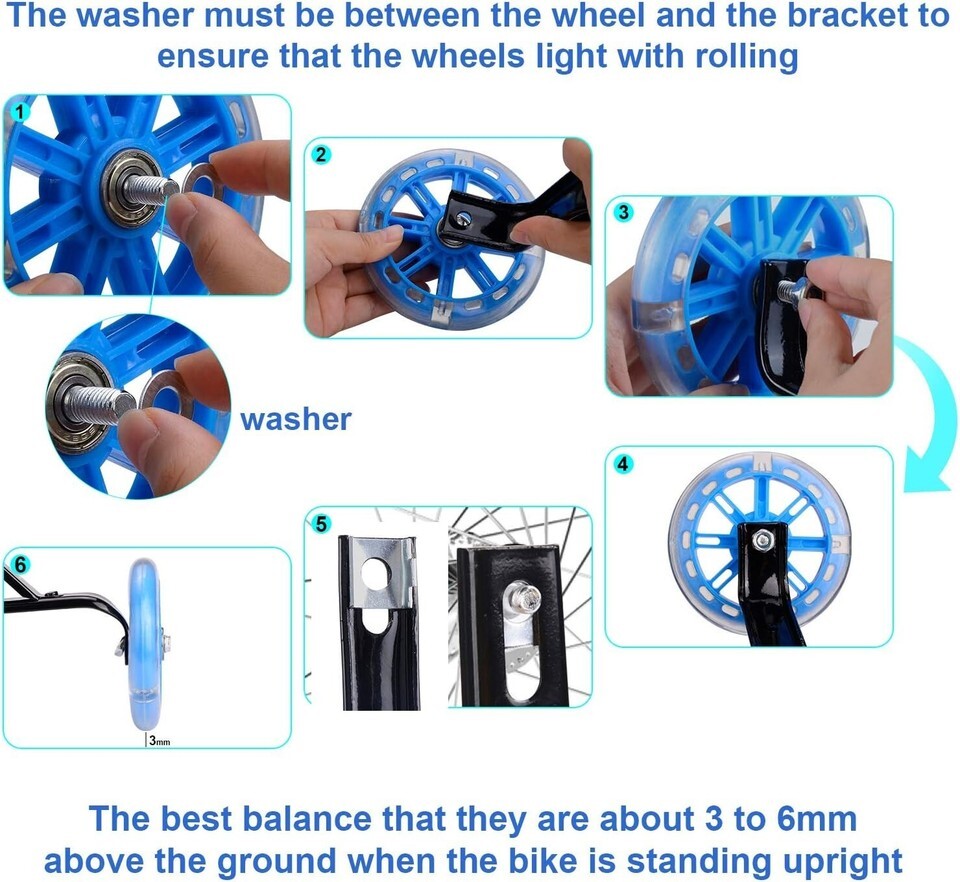 The washer must be between the wheel and the bracket to ensure that the wheels light with rolling

1

2

3

washer

4

5

6

3mm

The best balance that they are about 3 to 6mm above the ground when the bike is standing upright