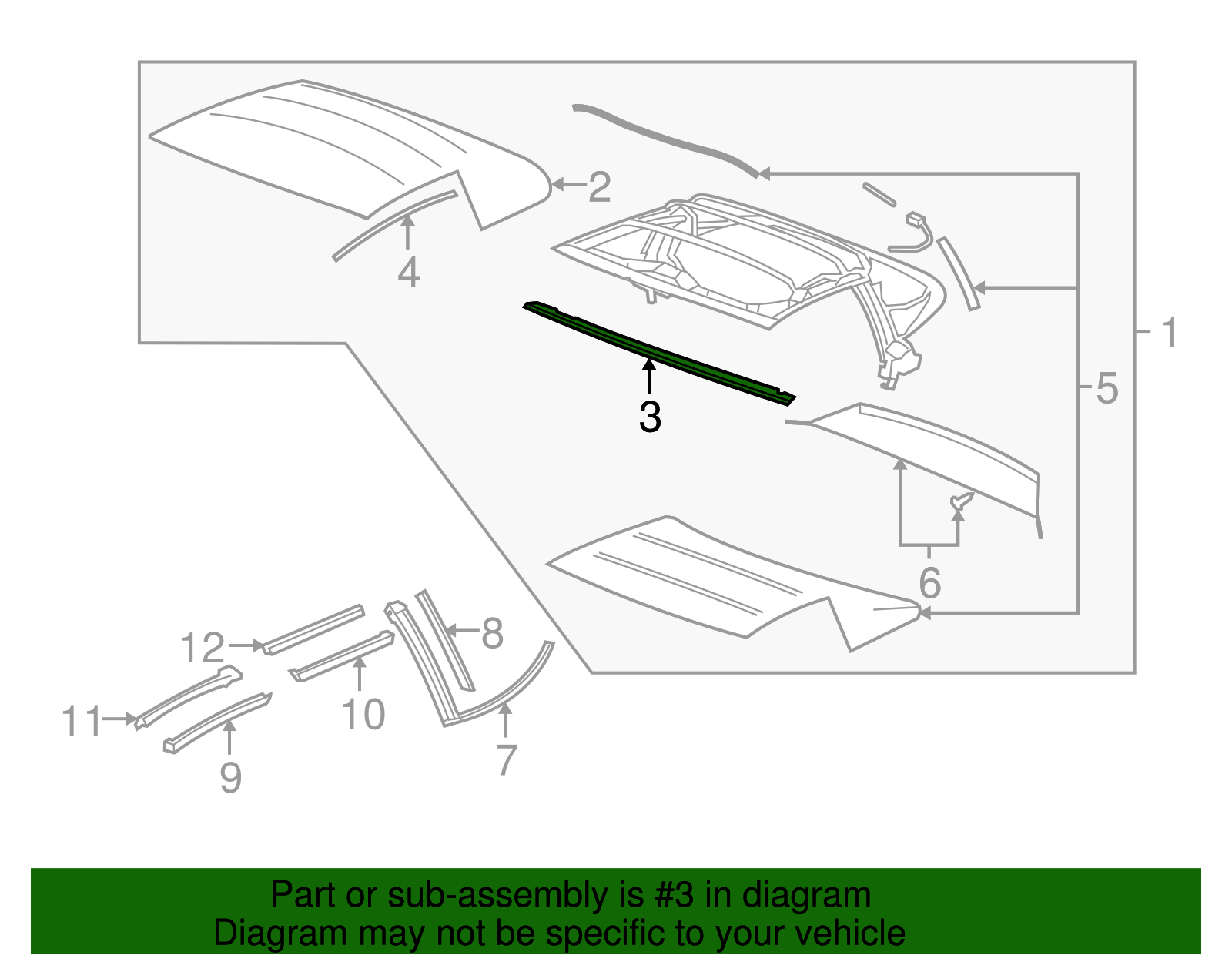 2
4
1
5
3
6
12
8
11
10
9
7

Part or sub-assembly is #3 in diagram
Diagram may not be specific to your vehicle