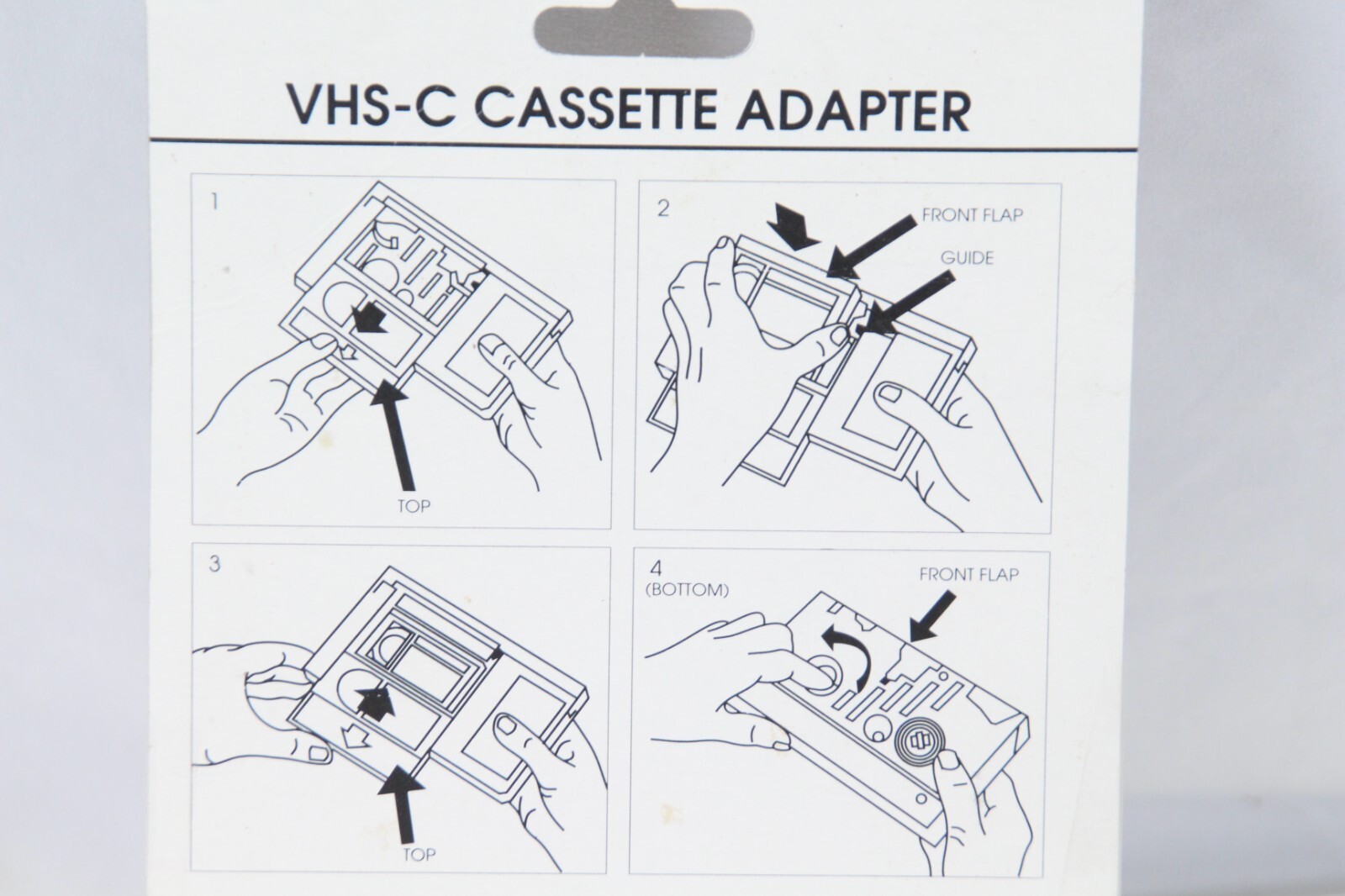 VHS-C CASSETTE ADAPTER

1

TOP

2

FRONT FLAP

GUIDE

3

TOP

4
(BOTTOM)

FRONT FLAP