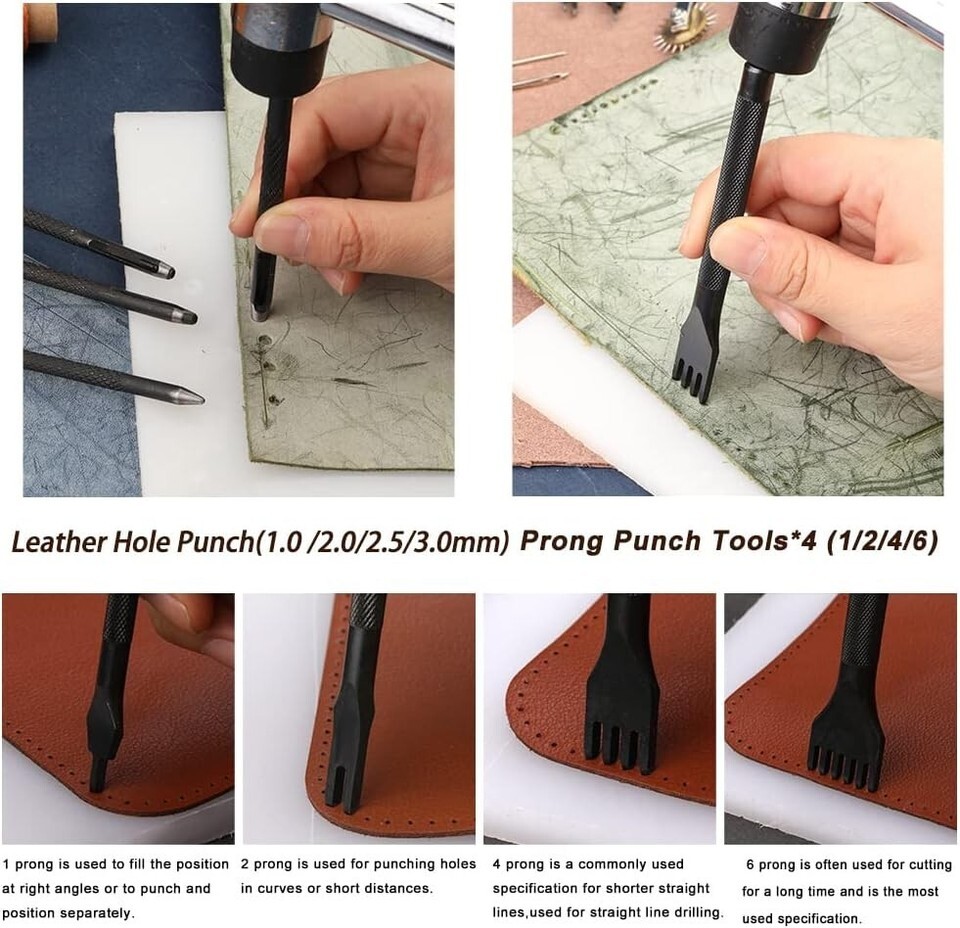 Leather Hole Punch(1.0 /2.0/2.5/3.0mm) Prong Punch Tools*4 (1/2/4/6)

1 prong is used to fill the position at right angles or to punch and position separately.

2 prong is used for punching holes in curves or short distances.

4 prong is a commonly used specification for shorter straight lines,used for straight line drilling.

6 prong is often used for cutting for a long time and is the most used specification.