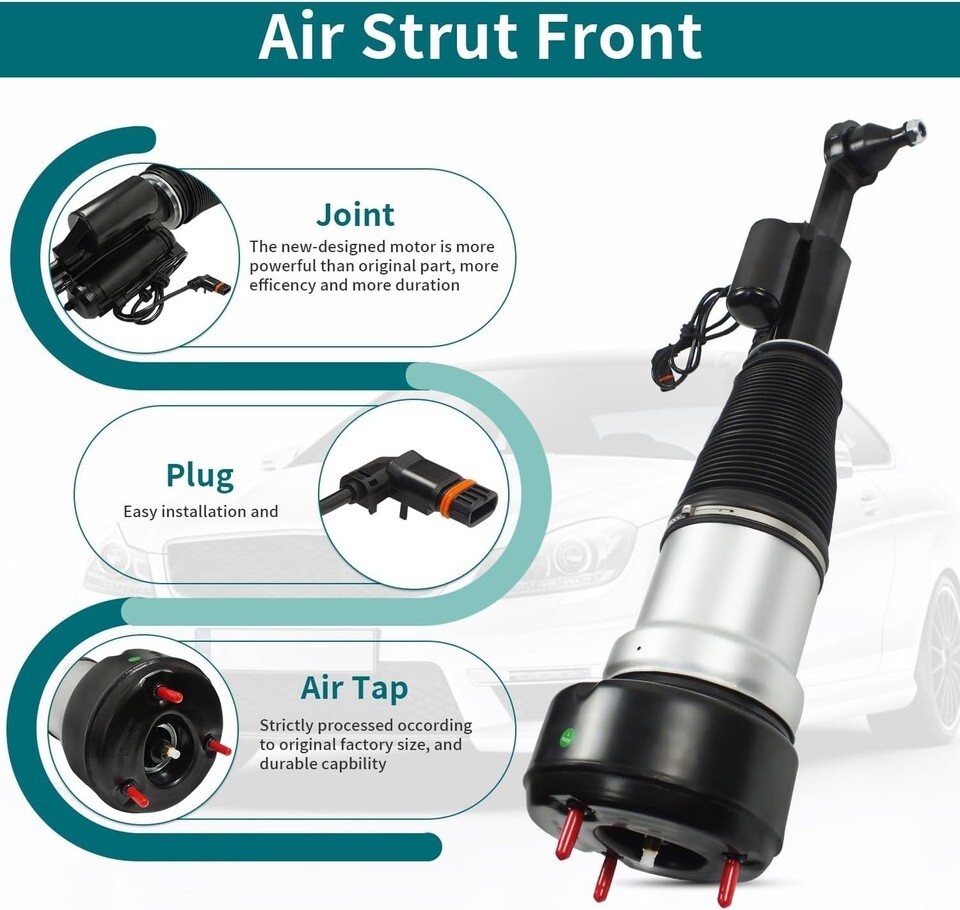 Air Strut Front

Joint

The new-designed motor is more powerful than original part, more efficency and more duration

Plug

Easy installation and

Air Tap

Strictly processed occording to original factory size, and durable capbility