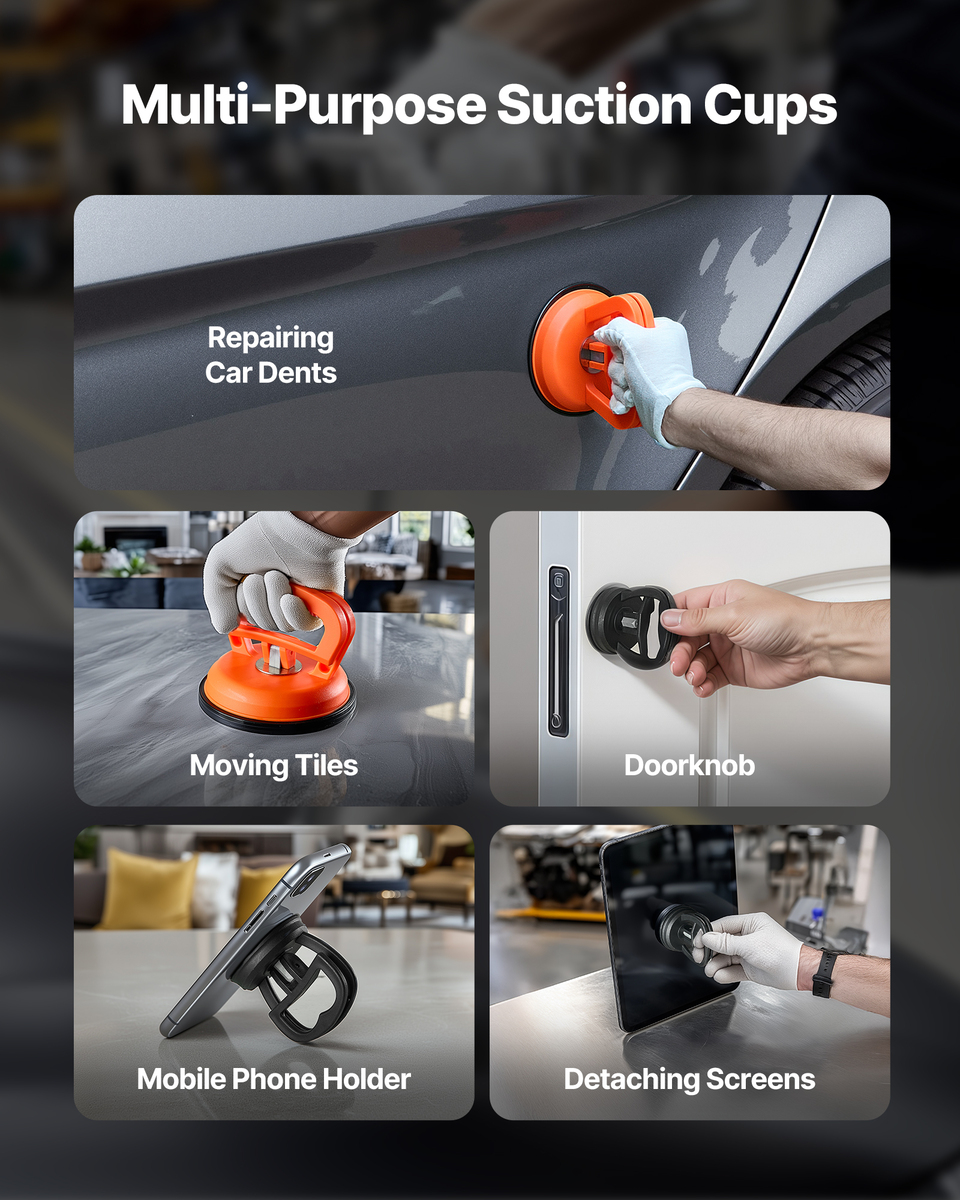 Multi-Purpose Suction Cups

Repairing Car Dents

Moving Tiles

Doorknob

Mobile Phone Holder

Detaching Screens