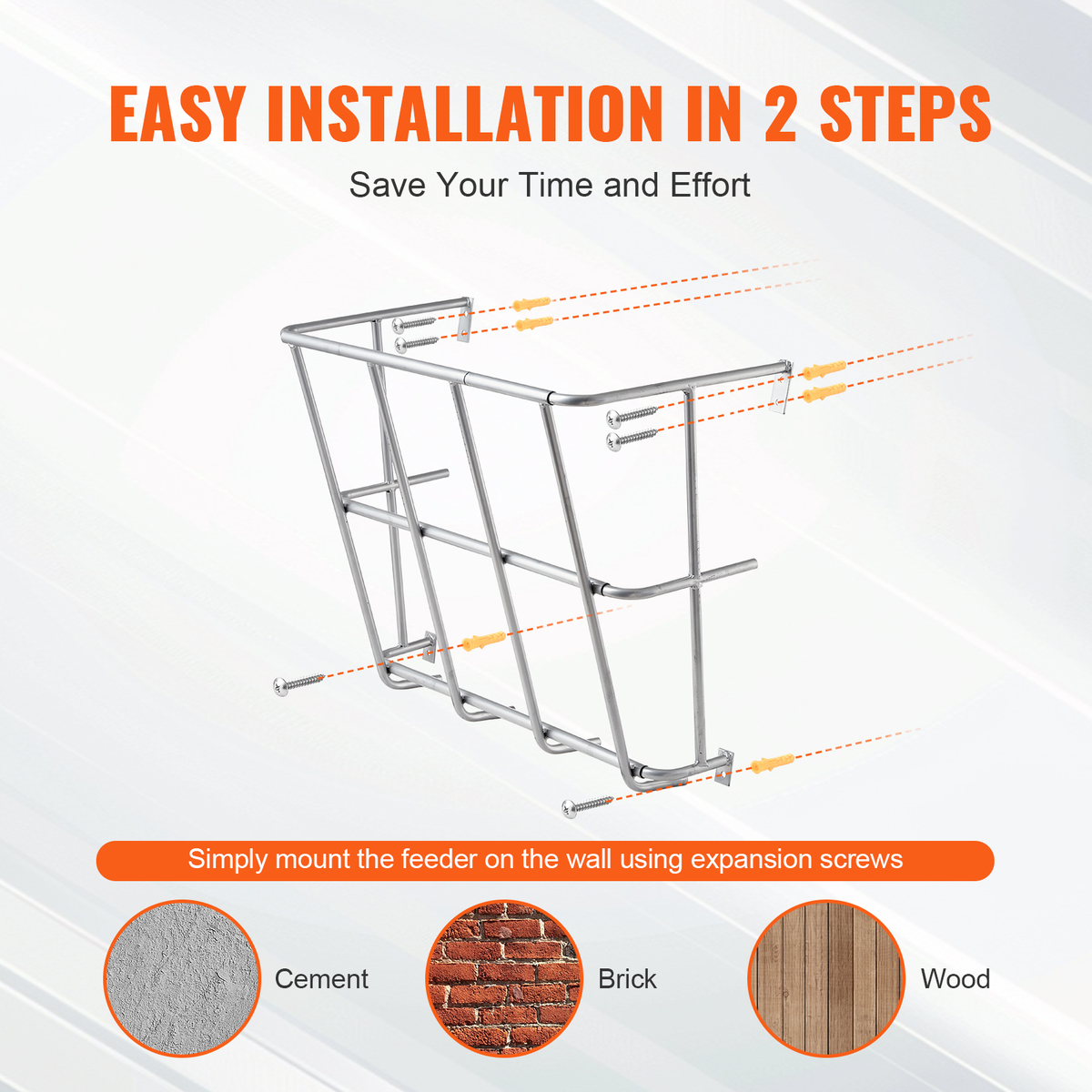 EASY INSTALLATION IN 2 STEPS

Save Your Time and Effort

Simply mount the feeder on the wall using expansion screws

Cement

Brick

Wood