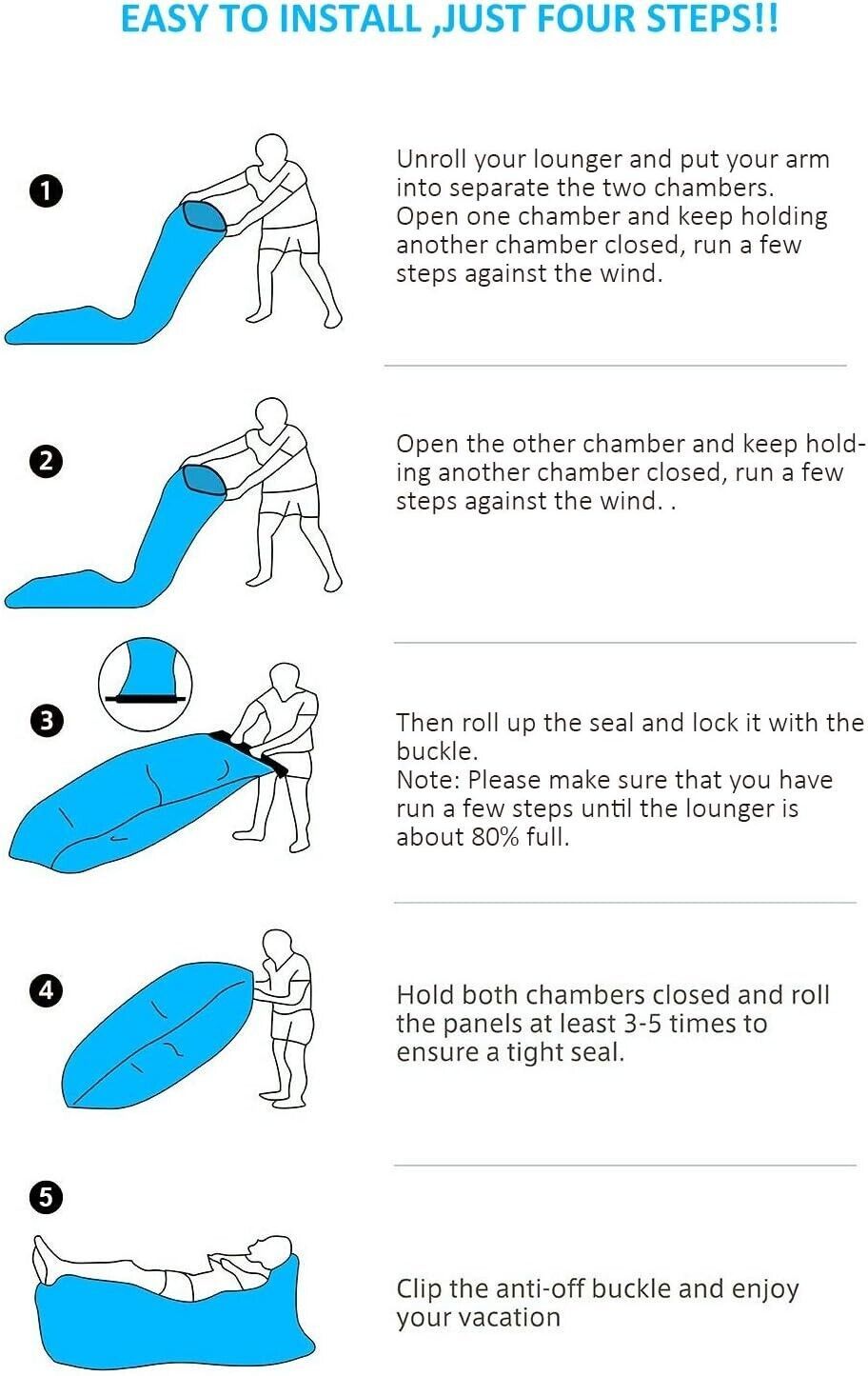 EASY TO INSTALL ,JUST FOUR STEPS!!

1

Unroll your lounger and put your arm into separate the two chambers. Open one chamber and keep holding another chamber closed, run a few steps against the wind.

2

Open the other chamber and keep holding another chamber closed, run a few steps against the wind. .

3

Then roll up the seal and lock it with the buckle.
Note: Please make sure that you have run a few steps until the lounger is about 80% full.

4

Hold both chambers closed and roll the panels at least 3-5 times to ensure a tight seal.

5

Clip the anti-off buckle and enjoy your vacation