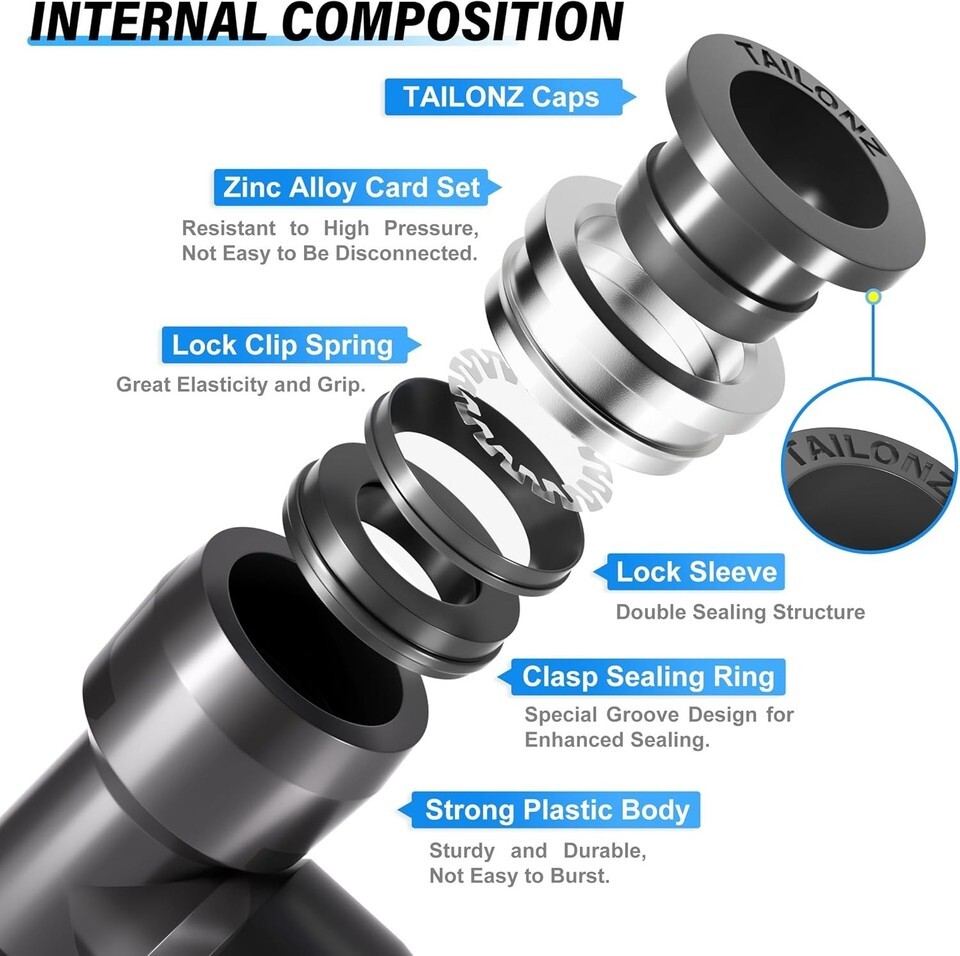 INTERNAL COMPOSITION

TAILONZ Caps

TAILONZ

Zinc Alloy Card Set

Resistant to High Pressure, Not Easy to Be Disconnected.

Lock Clip Spring

Great Elasticity and Grip.

TAILONZ

Lock Sleeve

Double Sealing Structure

Clasp Sealing Ring

Special Groove Design for Enhanced Sealing.

Strong Plastic Body

Sturdy and Durable, Not Easy to Burst.