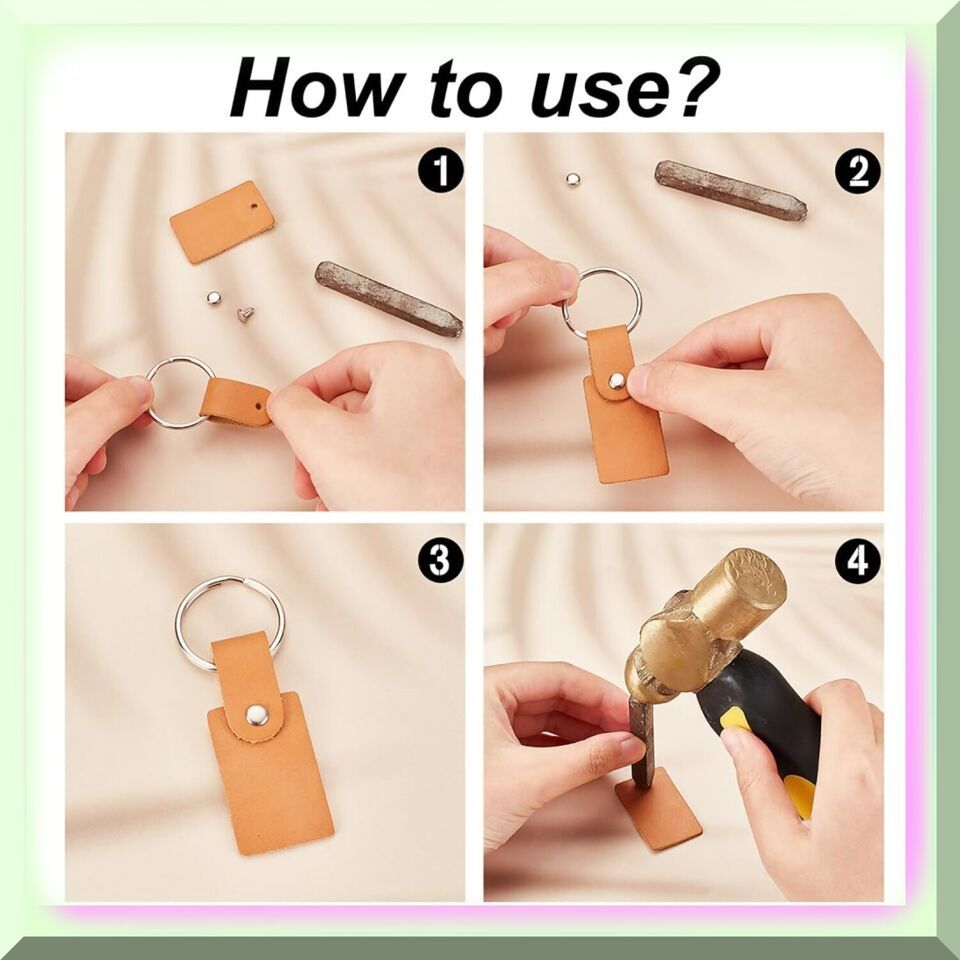 How to use?

1

2

3

4