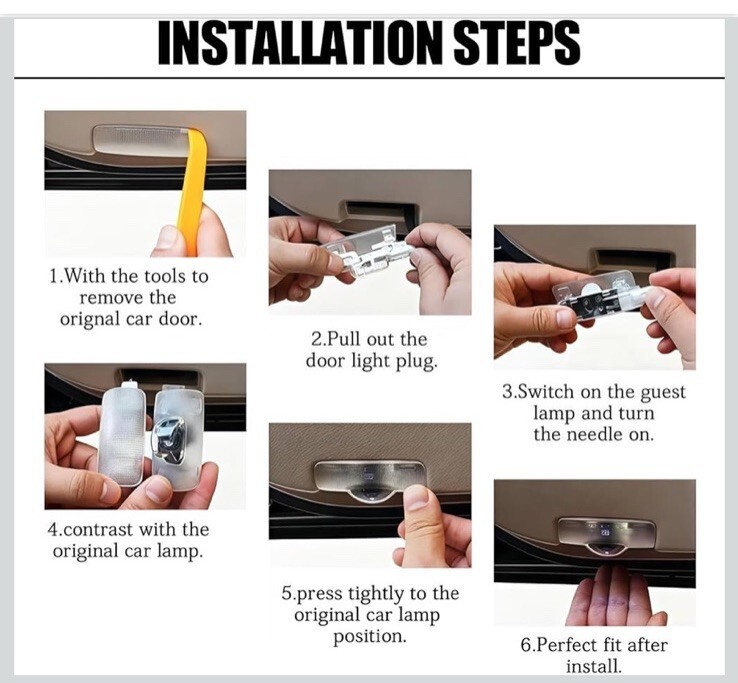 INSTALLATION STEPS

1.With the tools to remove the orignal car door.

2.Pull out the door light plug.

3.Switch on the guest lamp and turn the needle on.

4.contrast with the original car lamp.

5.press tightly to the original car lamp position.

6.Perfect fit after install.