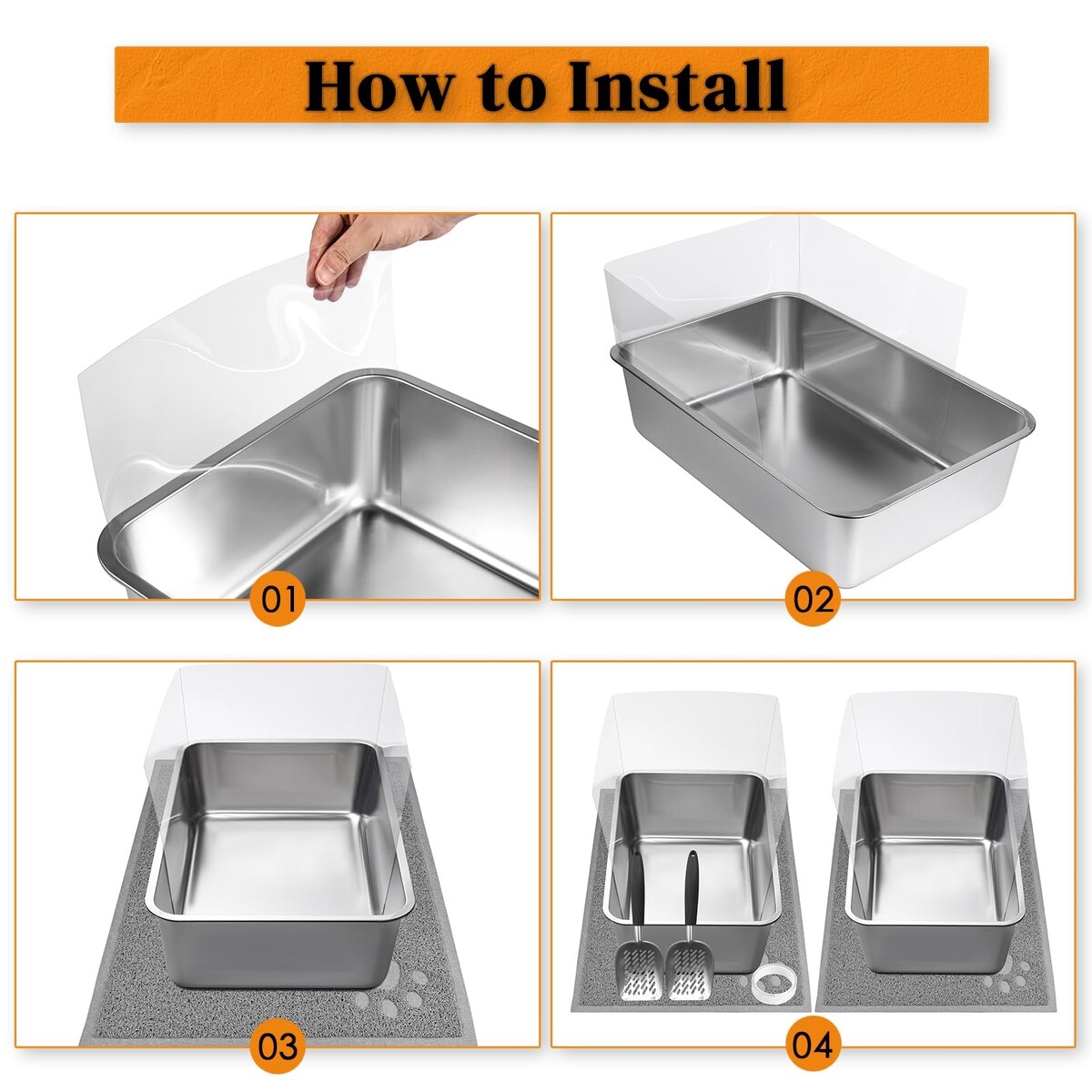 How to Install

01

02

03

04