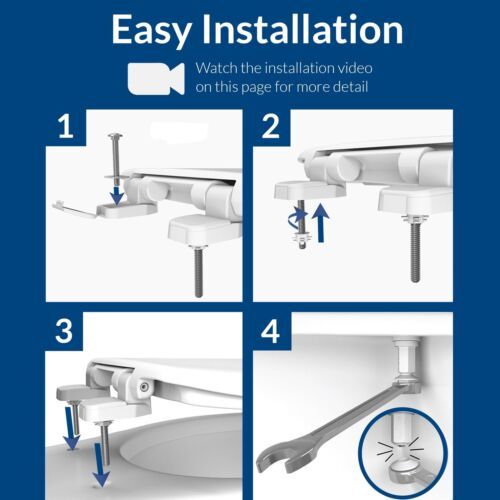 Easy Installation

Watch the installation video on this page for more detail

1

2

3

4