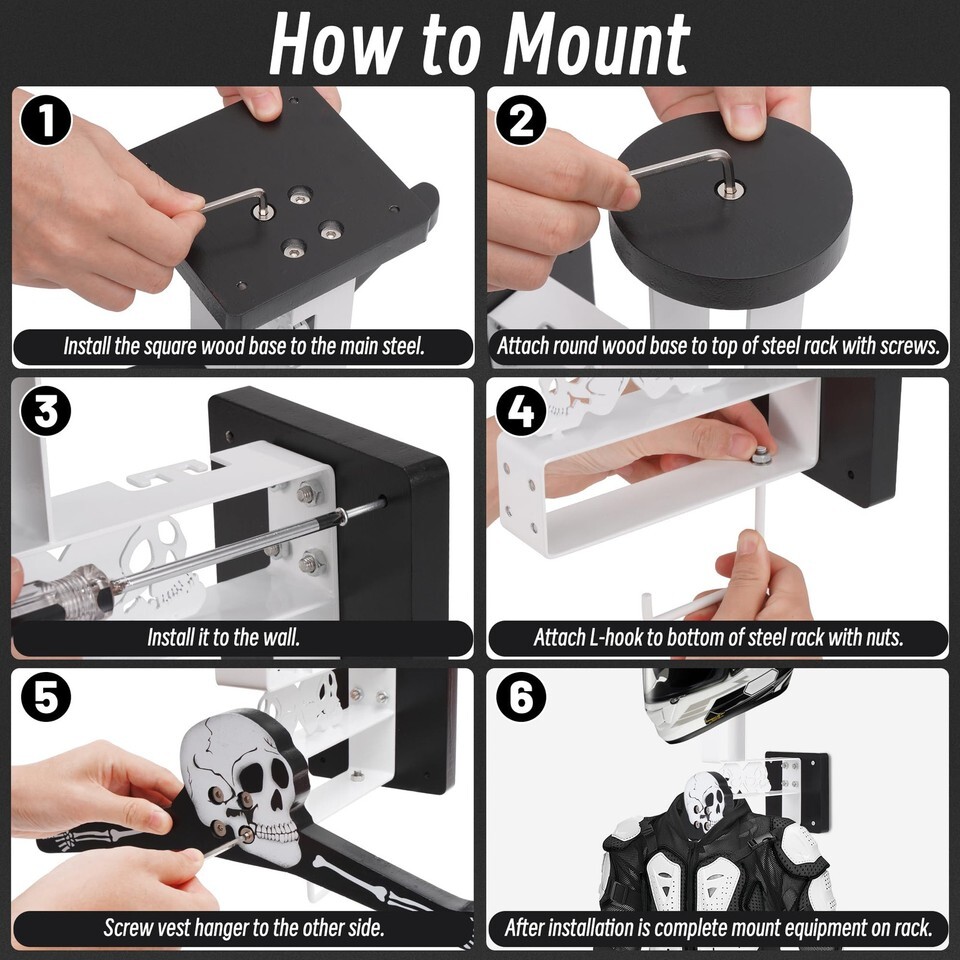 How to Mount

1
Install the square wood base to the main steel.

2
Attach round wood base to top of steel rack with screws.

3
Install it to the wall.

4
Attach L-hook to bottom of steel rack with nuts.

5
Screw vest hanger to the other side.

6
After installation is complete mount equipment on rack.