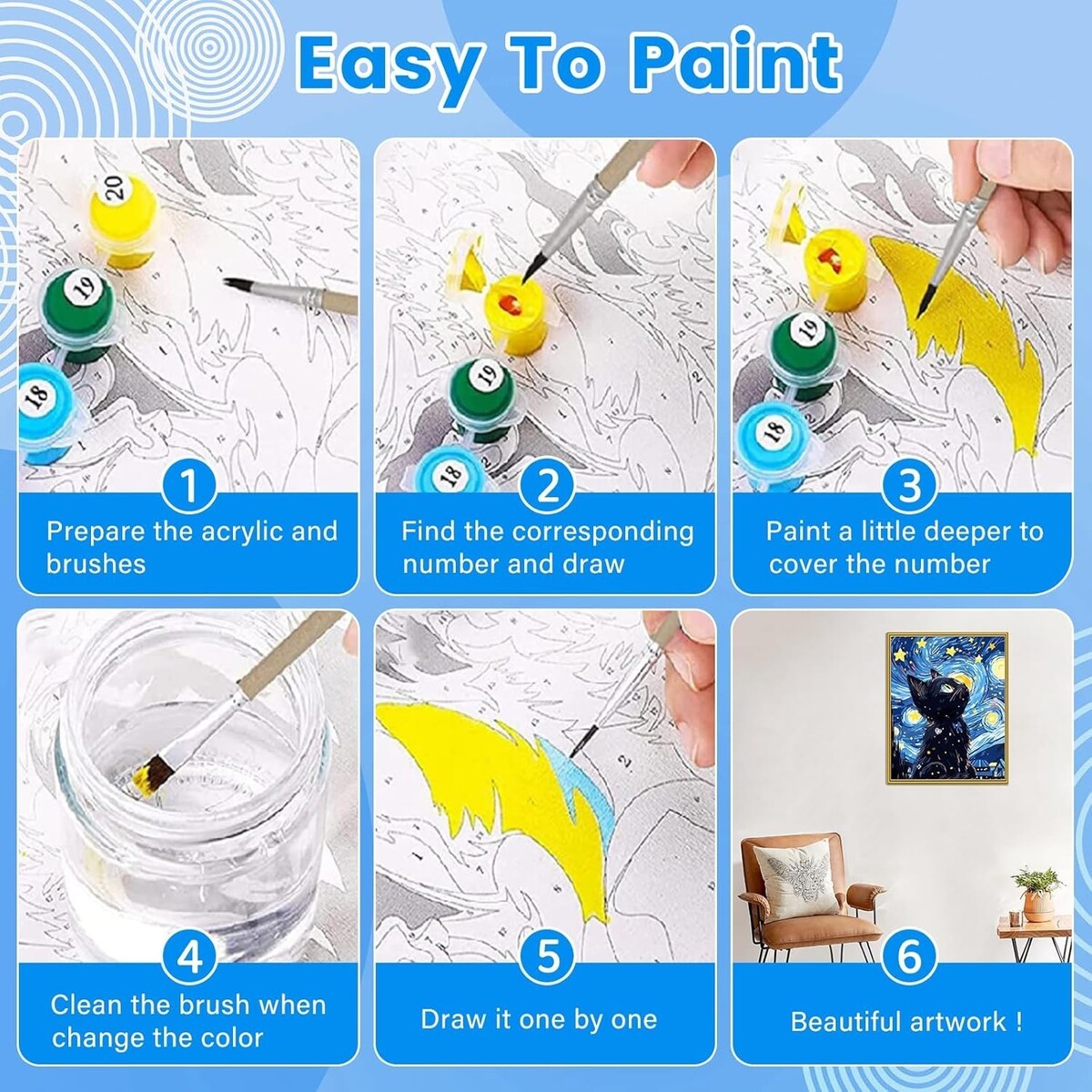 Easy To Paint

20

19

18

1
Prepare the acrylic and brushes

19

18

2
Find the corresponding number and draw

19

18

3
Paint a little deeper to cover the number

4
Clean the brush when change the color

5
Draw it one by one

6
Beautiful artwork !