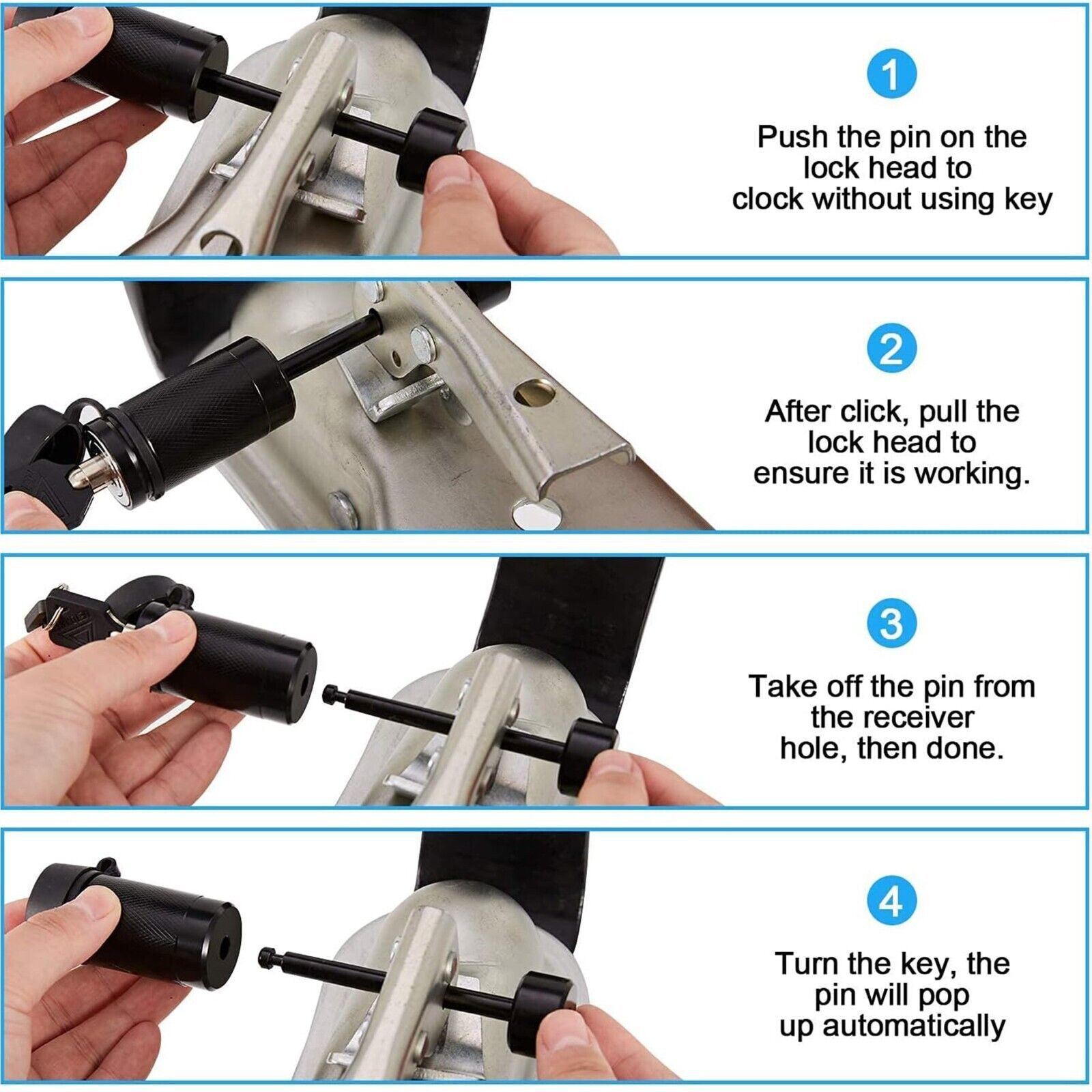 1

Push the pin on the lock head to clock without using key

2

After click, pull the lock head to ensure it is working.

3

Take off the pin from the receiver hole, then done.

4

Turn the key, the pin will pop up automatically