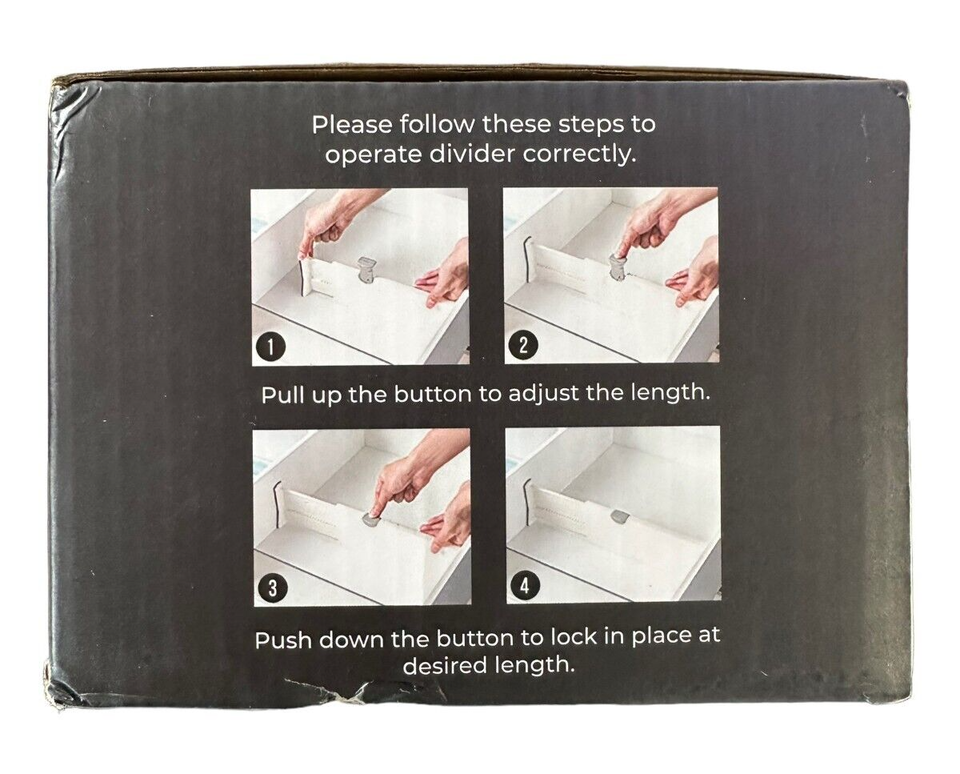 Please follow these steps to operate divider correctly.

1

2

Pull up the button to adjust the length.

3

4

Push down the button to lock in place at desired length.