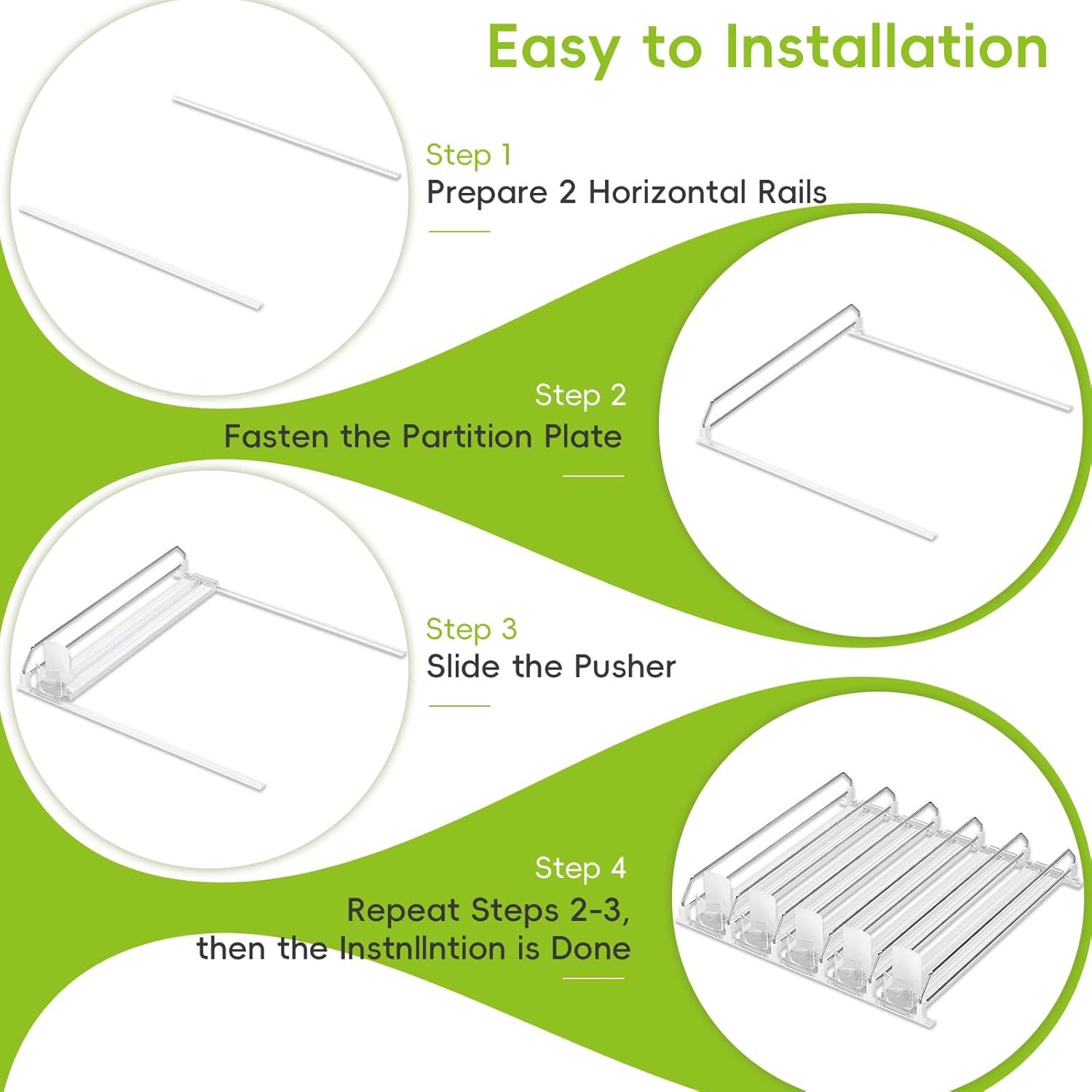 Easy to Installation

Step 1
Prepare 2 Horizontal Rails

Step 2
Fasten the Partition Plate

Step 3
Slide the Pusher

Step 4
Repeat Steps 2-3, then the Instnllntion is Done