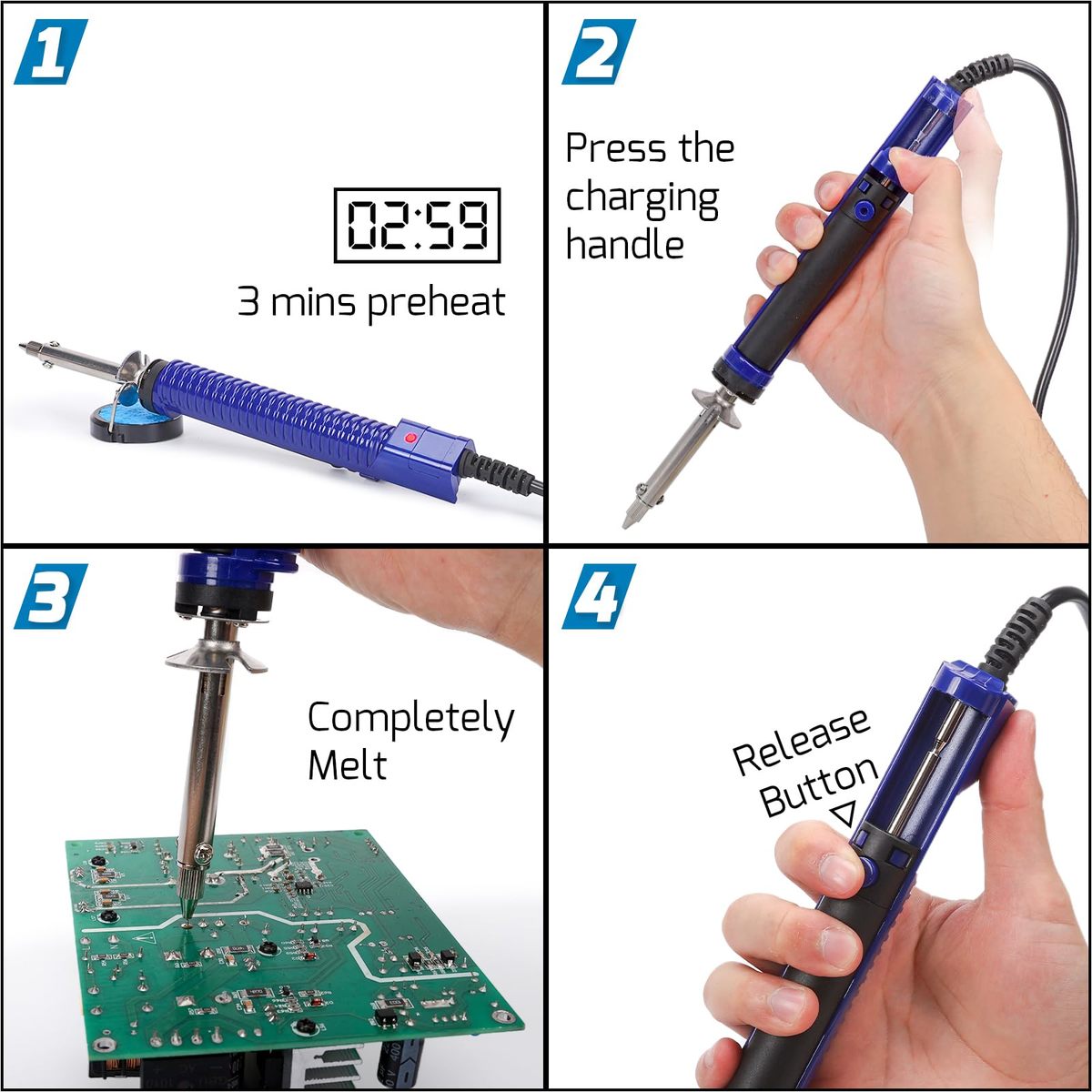 1

02:59

3 mins preheat

2

Press the charging handle

3

Completely Melt

4

Release Button