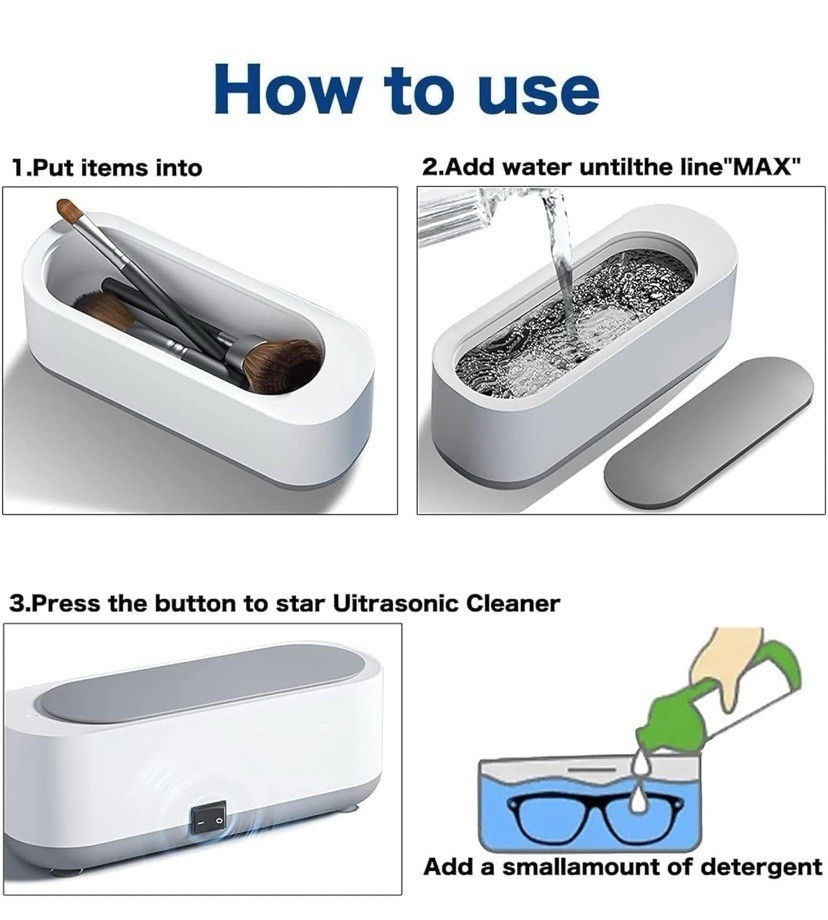 How to use

1.Put items into

2.Add water untilthe line"MAX"

3.Press the button to star Uitrasonic Cleaner

Add a smallamount of detergent