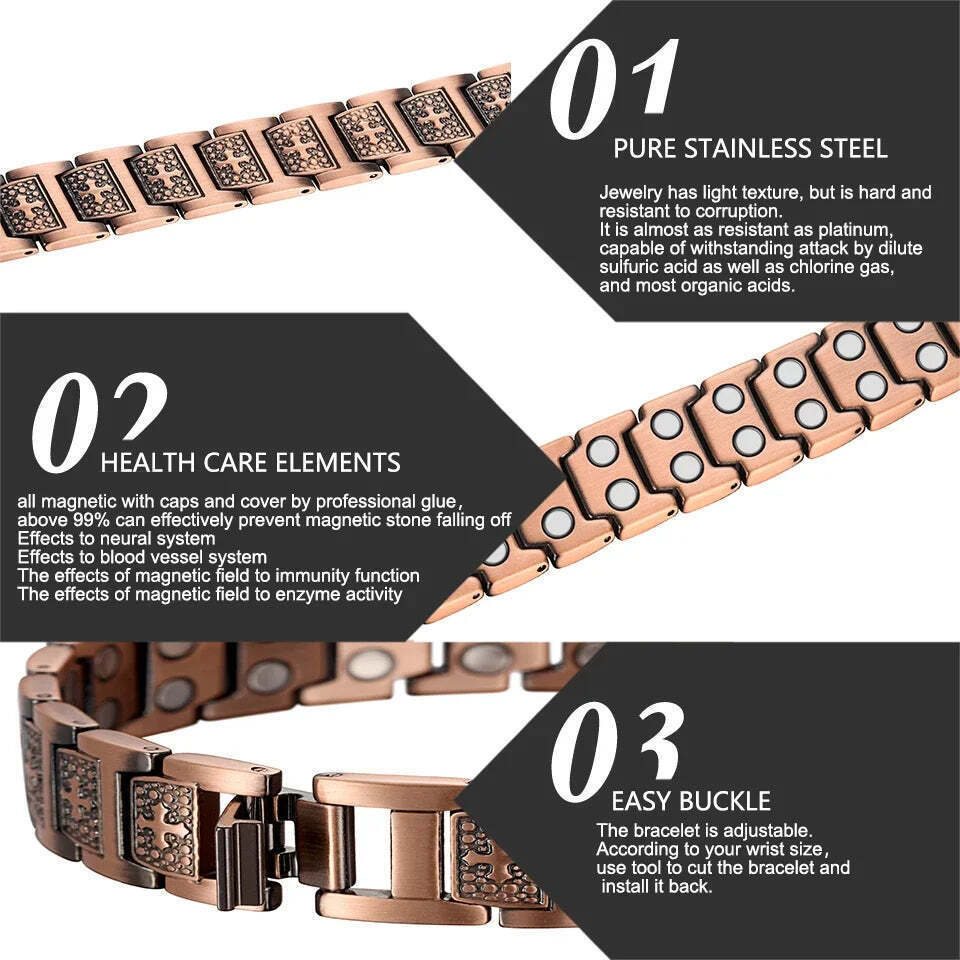 01
PURE STAINLESS STEEL
Jewelry has light texture, but is hard and resistant to corruption.
It is almost as resistant as platinum, capable of withstanding attack by dilute sulfuric acid as well as chlorine gas, and most organic acids.

02
HEALTH CARE ELEMENTS
all magnetic with caps and cover by professional glue, above 99% can effectively prevent magnetic stone falling off
Effects to neural system
Effects to blood vessel system
The effects of magnetic field to immunity function
The effects of magnetic field to enzyme activity

03
EASY BUCKLE
The bracelet is adjustable.
According to your wrist size, use tool to cut the bracelet and install it back.