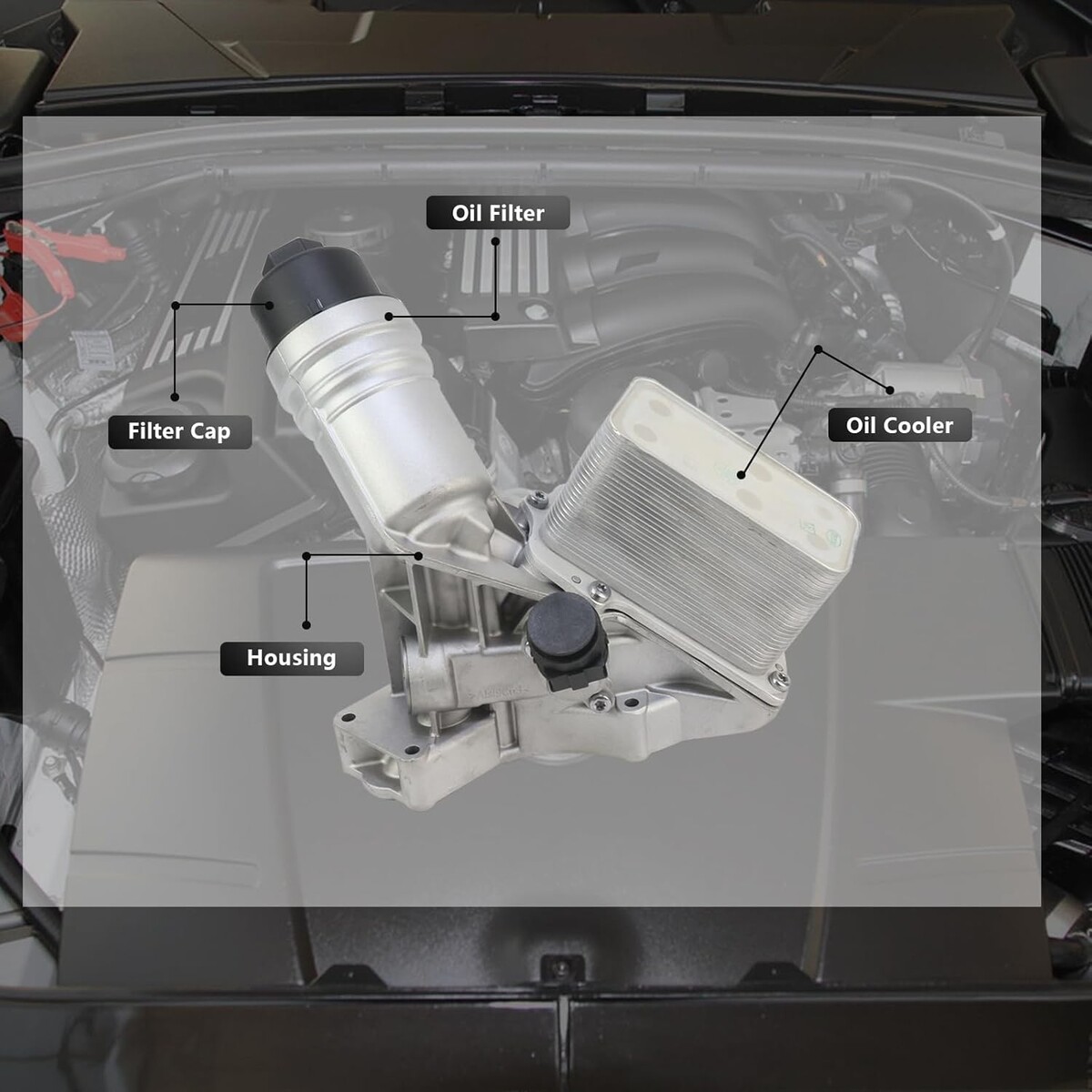 Oil Filter

Filter Cap

Oil Cooler

Housing