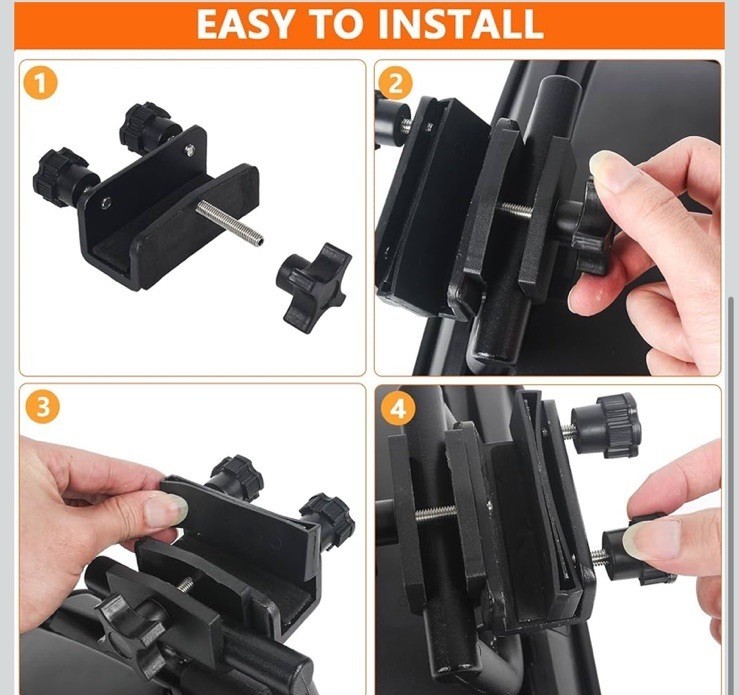 EASY TO INSTALL

1

2

3

4