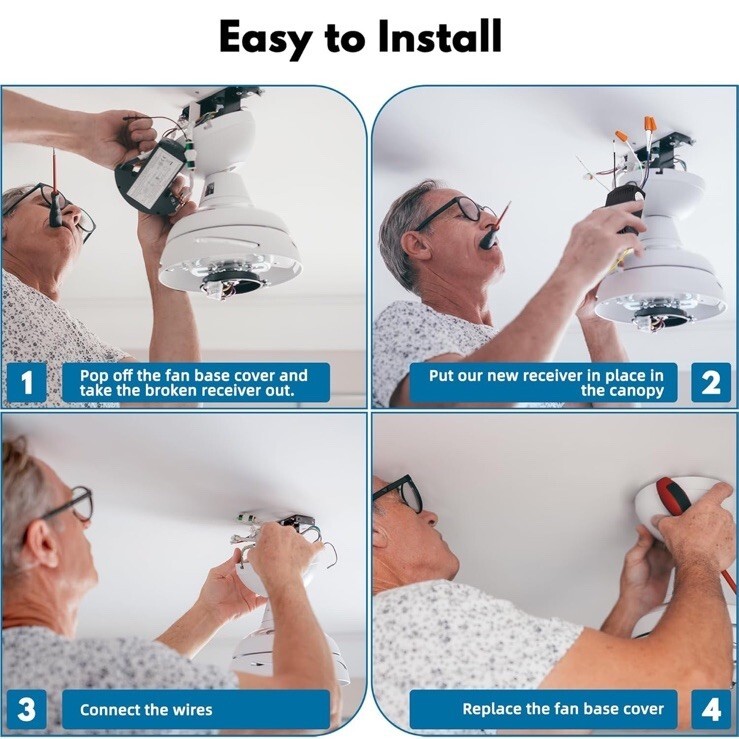 Easy to Install

1 Pop off the fan base cover and take the broken receiver out.

Put our new receiver in place in the canopy 2

3 Connect the wires

Replace the fan base cover 4