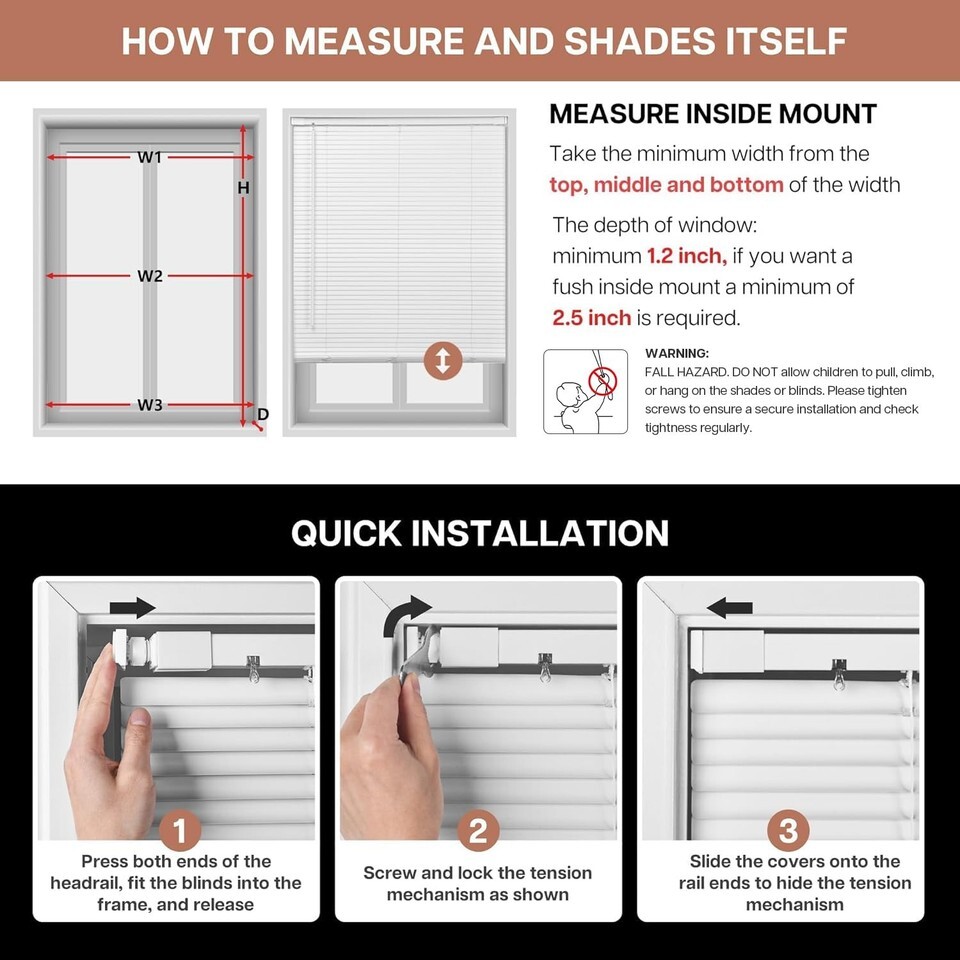 HOW TO MEASURE AND SHADES ITSELF

W1

H

W2

W3

D

MEASURE INSIDE MOUNT

Take the minimum width from the top, middle and bottom of the width

The depth of window: minimum 1.2 inch, if you want a fush inside mount a minimum of 2.5 inch is required.

WARNING:
FALL HAZARD. DO NOT allow children to pull, climb, or hang on the shades or blinds. Please tighten screws to ensure a secure installation and check tightness regularly.

QUICK INSTALLATION

1
Press both ends of the headrail, fit the blinds into the frame, and release

2
Screw and lock the tension mechanism as shown

3
Slide the covers onto the rail ends to hide the tension mechanism