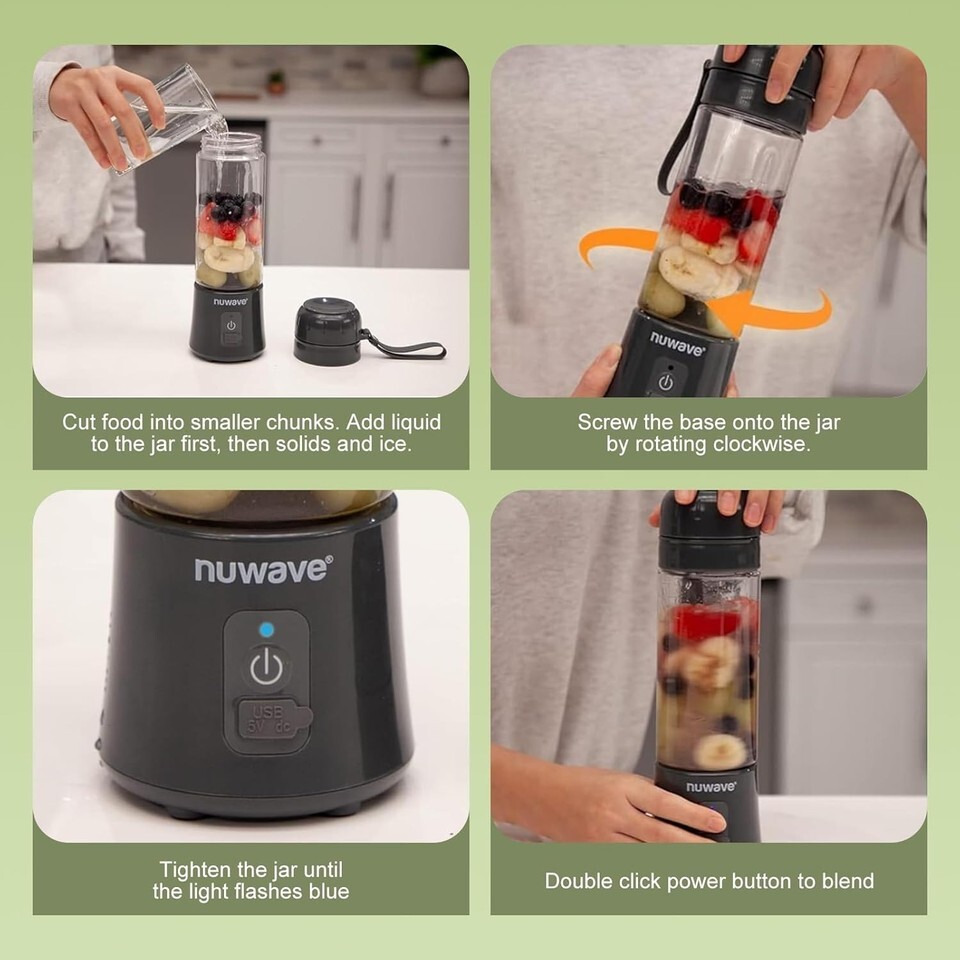 nuwave

Cut food into smaller chunks. Add liquid to the jar first, then solids and ice.

nuwave

Screw the base onto the jar by rotating clockwise.

nuwave®

USB 5V dc

Tighten the jar until the light flashes blue

nuwave

Double click power button to blend