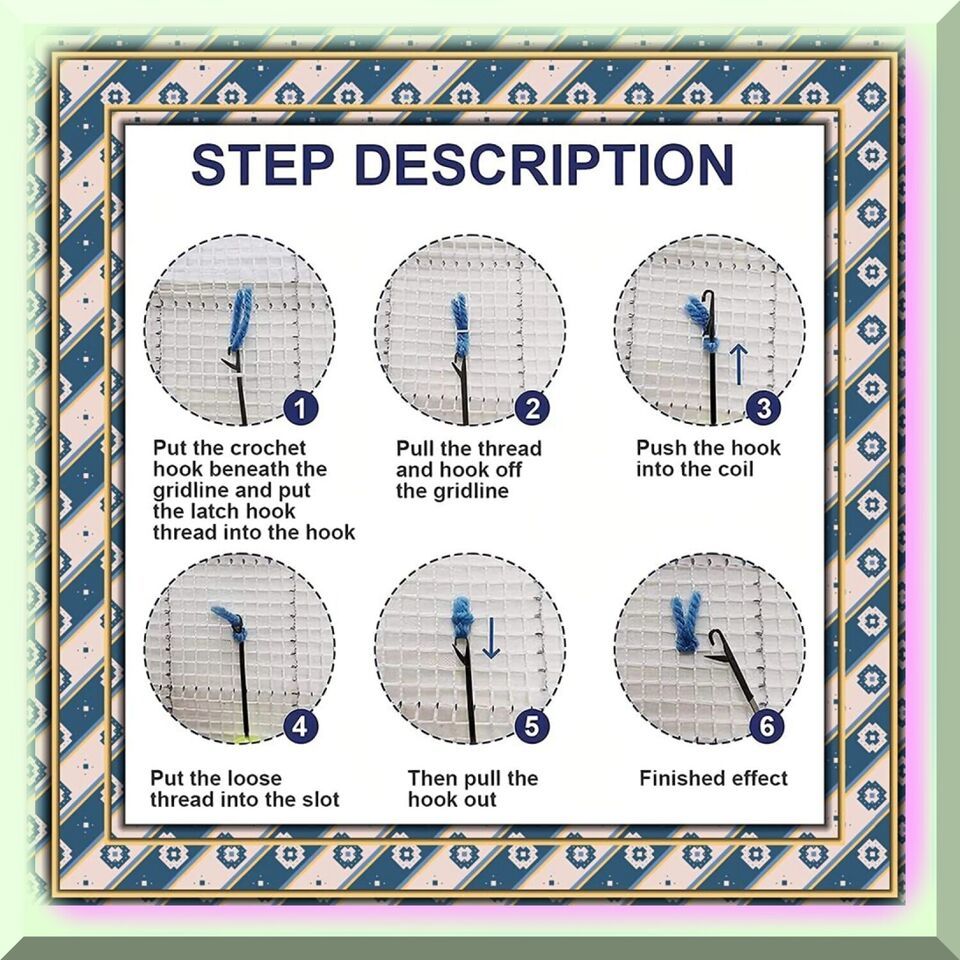 STEP DESCRIPTION

1
Put the crochet hook beneath the gridline and put the latch hook thread into the hook

2
Pull the thread and hook off the gridline

3
Push the hook into the coil

4
Put the loose thread into the slot

5
Then pull the hook out

6
Finished effect