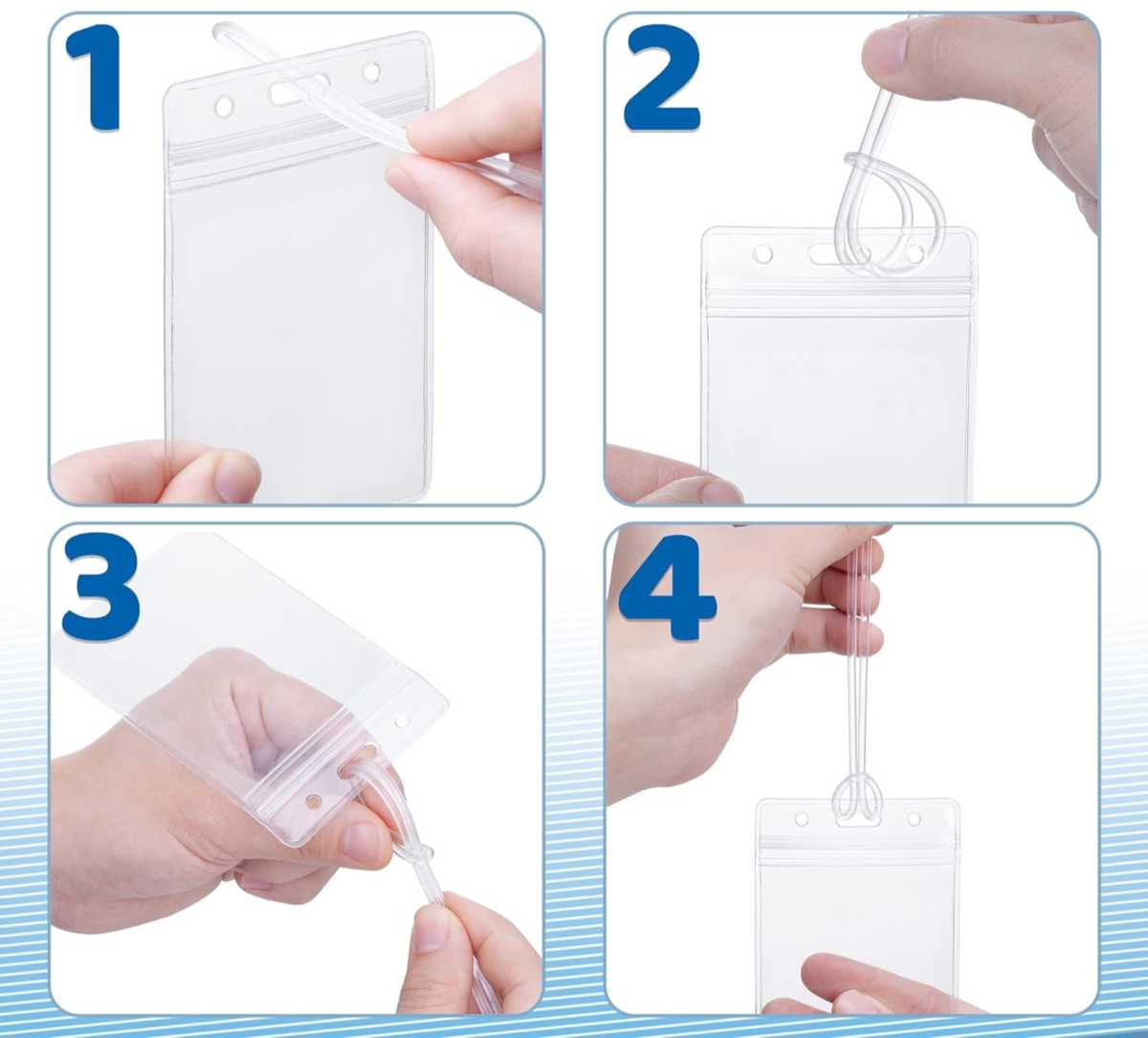 1

2

3

4