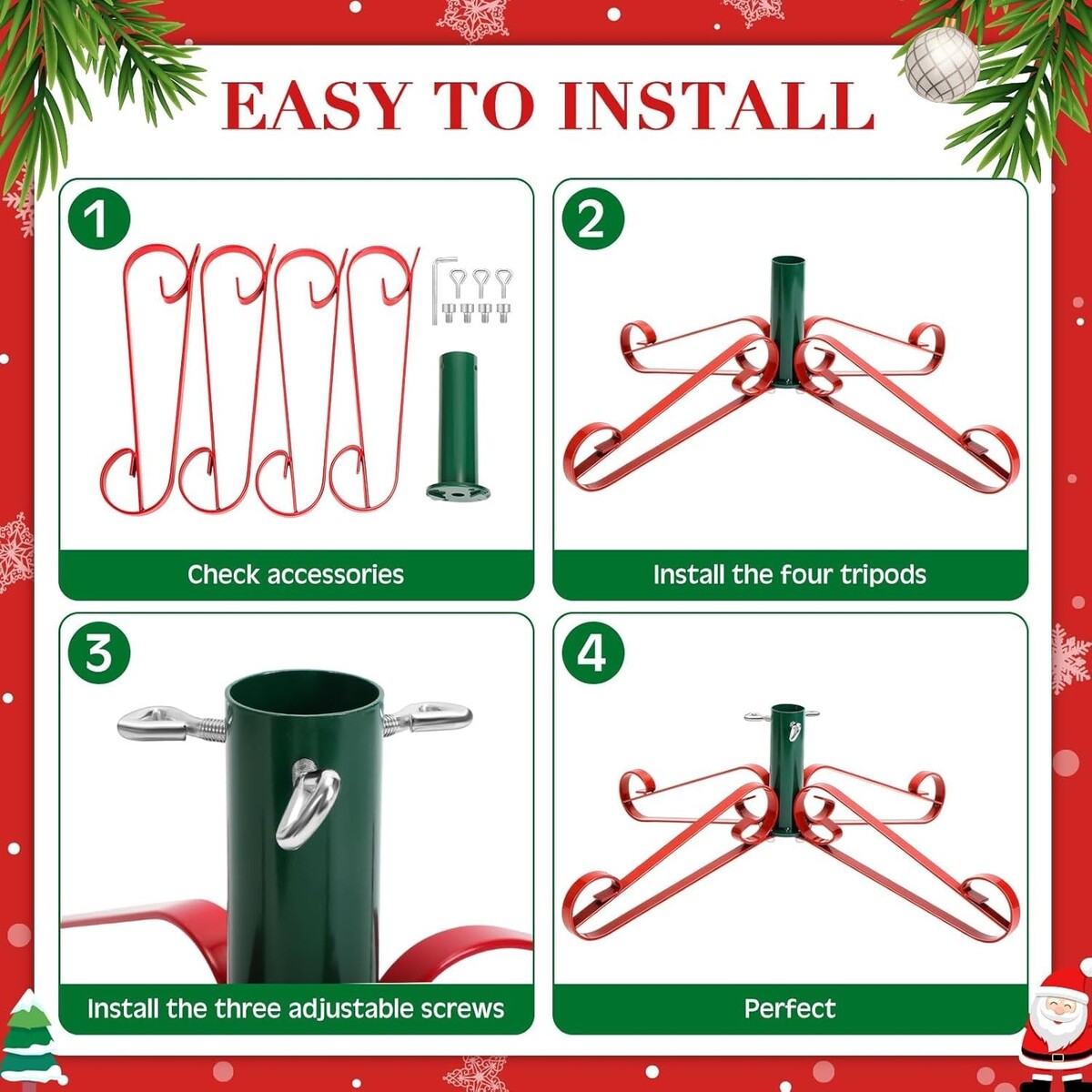 EASY TO INSTALL

1

Check accessories

2

Install the four tripods

3

Install the three adjustable screws

4

Perfect