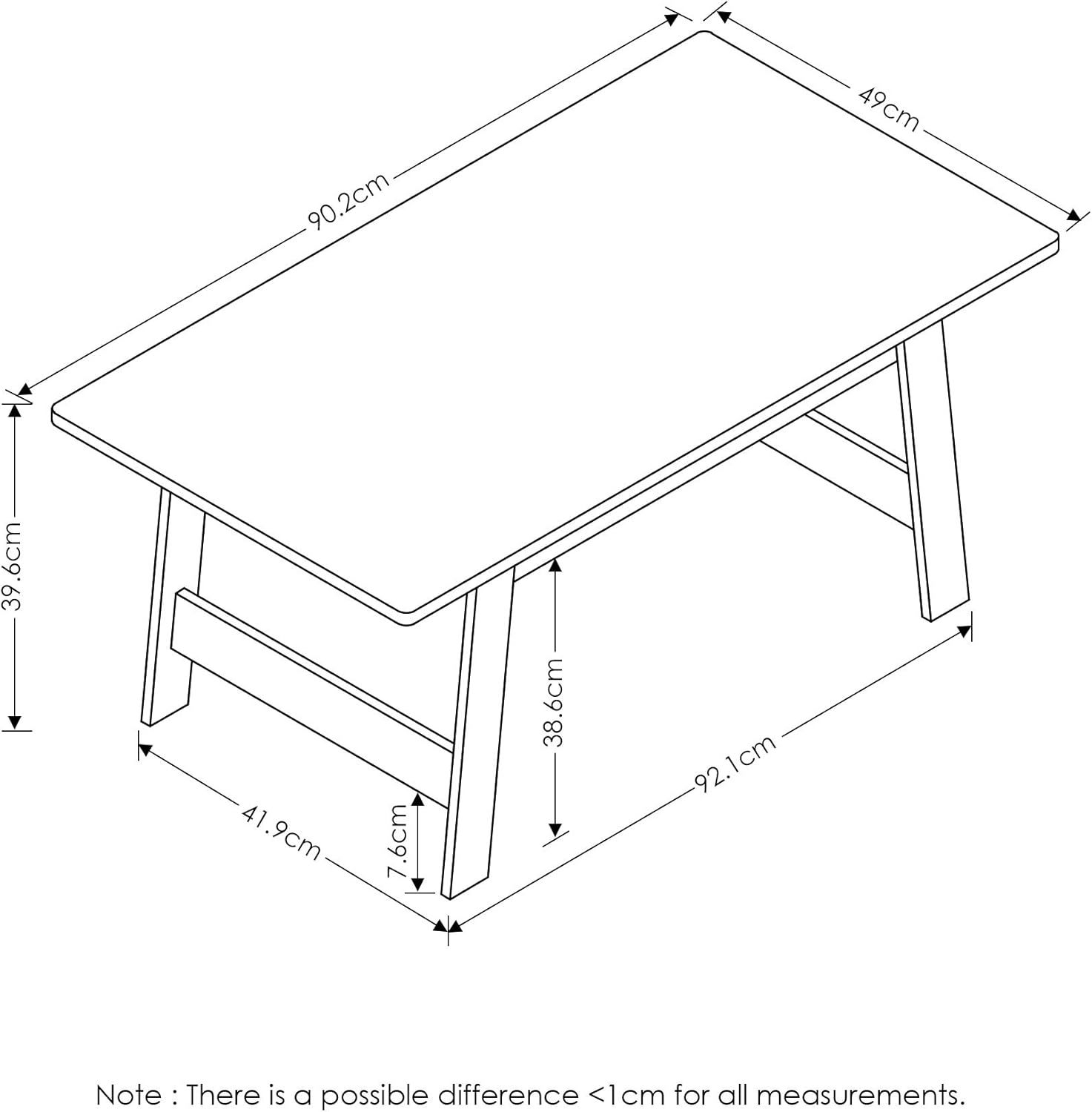 90.2cm
49cm
39.6cm
38.6cm
92.1cm
41.9cm
7.6cm

Note : There is a possible difference <1cm for all measurements.