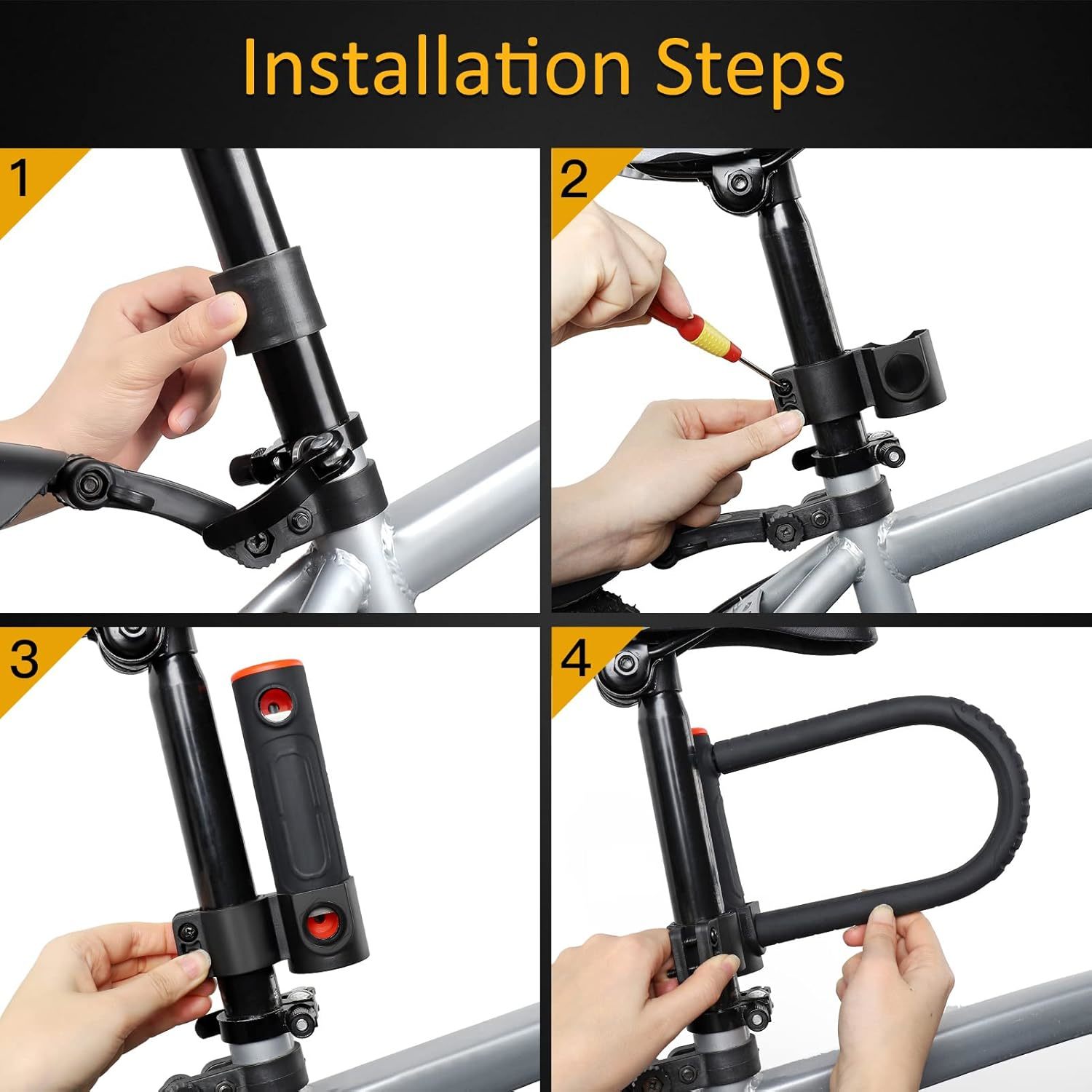 Installation Steps

1

2

3

4