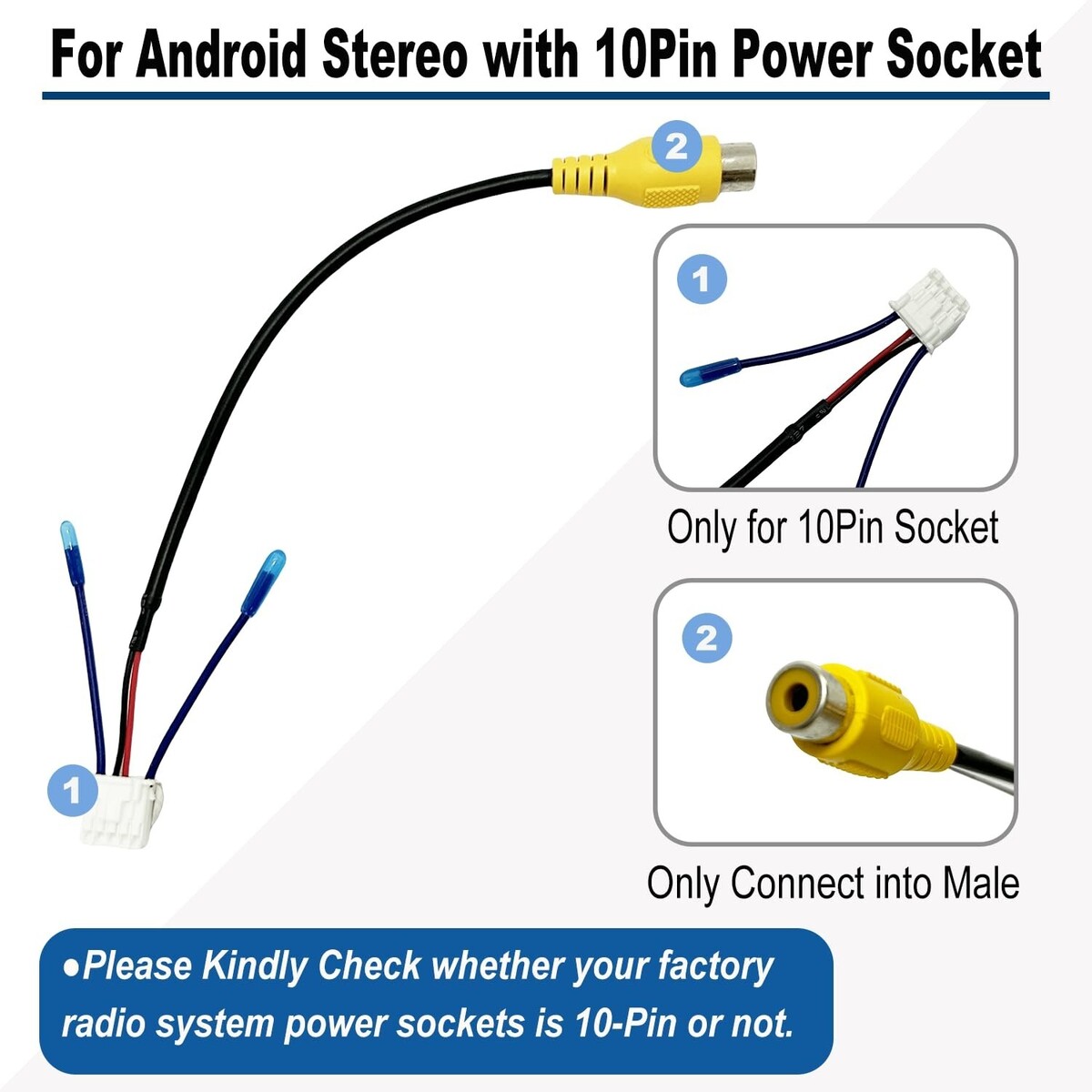 For Android Stereo with 10Pin Power Socket

2

1

Only for 10Pin Socket

2

Only Connect into Male

1

●Please Kindly Check whether your factory radio system power sockets is 10-Pin or not.