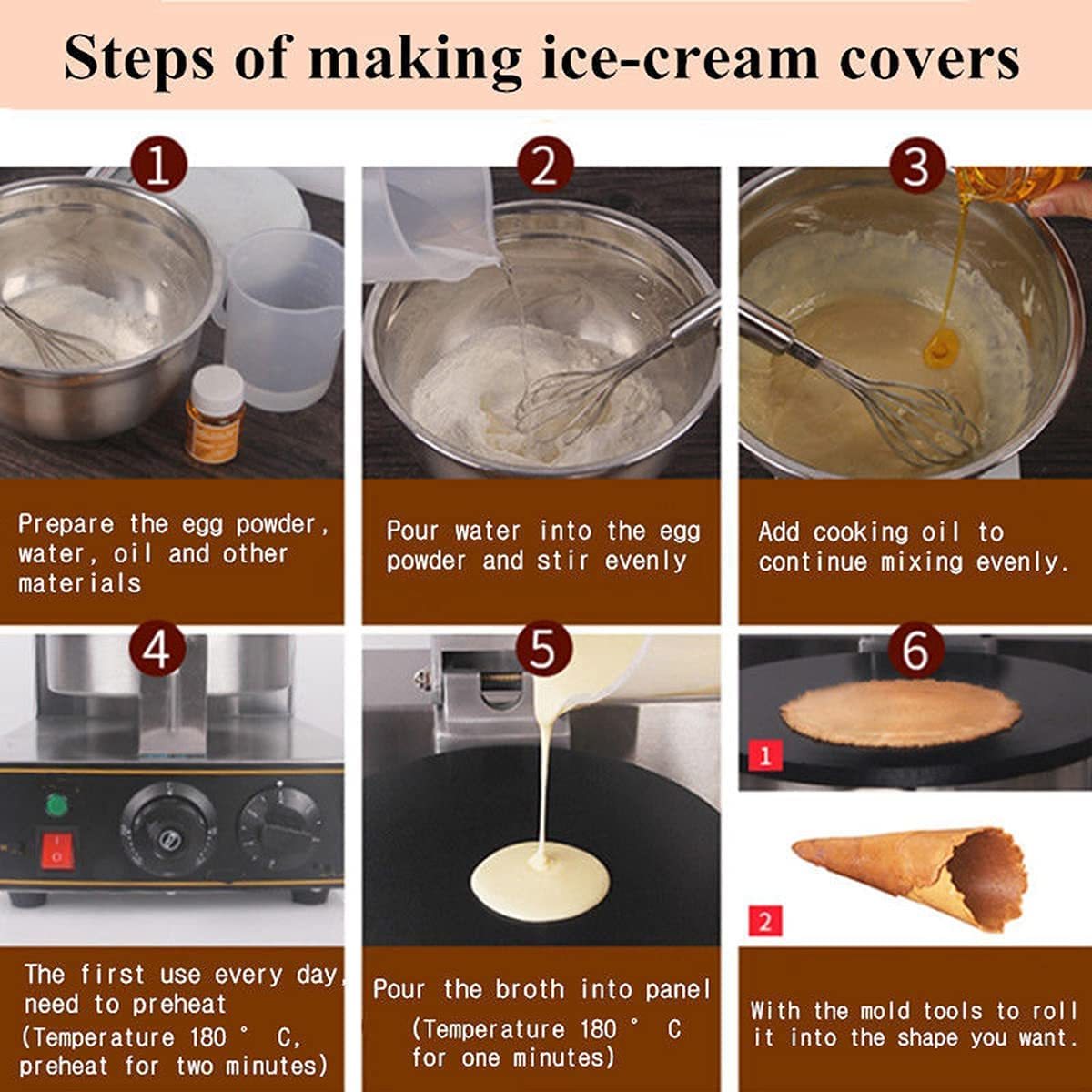 Steps of making ice-cream covers

1

Prepare the egg powder, water, oil and other materials

2

Pour water into the egg powder and stir evenly

3

Add cooking oil to continue mixing evenly.

4

The first use every day, need to preheat (Temperature 180 ° C, preheat for two minutes)

5

Pour the broth into panel (Temperature 180 ° C for one minutes)

6

1

2

With the mold tools to roll it into the shape you want.