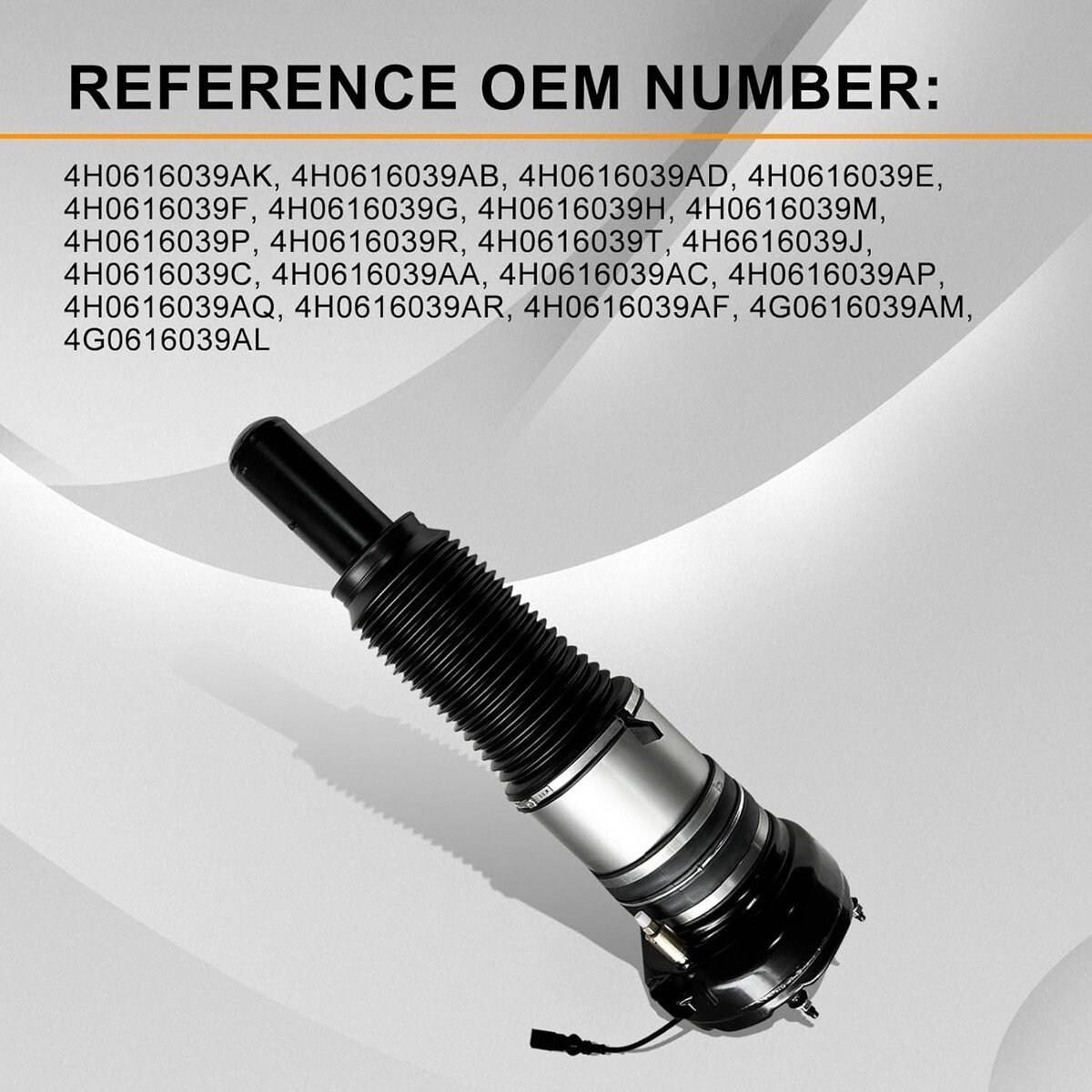 REFERENCE OEM NUMBER:

4H0616039AK, 4H0616039AB, 4H0616039AD, 4H0616039E, 4H0616039F, 4H0616039G, 4H0616039H, 4H0616039M, 4H0616039P, 4H0616039R, 4H0616039T, 4H6616039J, 4H0616039C, 4H0616039AA, 4H0616039AC, 4H0616039AP, 4H0616039AQ, 4H0616039AR, 4H0616039AF, 4G0616039AM, 4G0616039AL