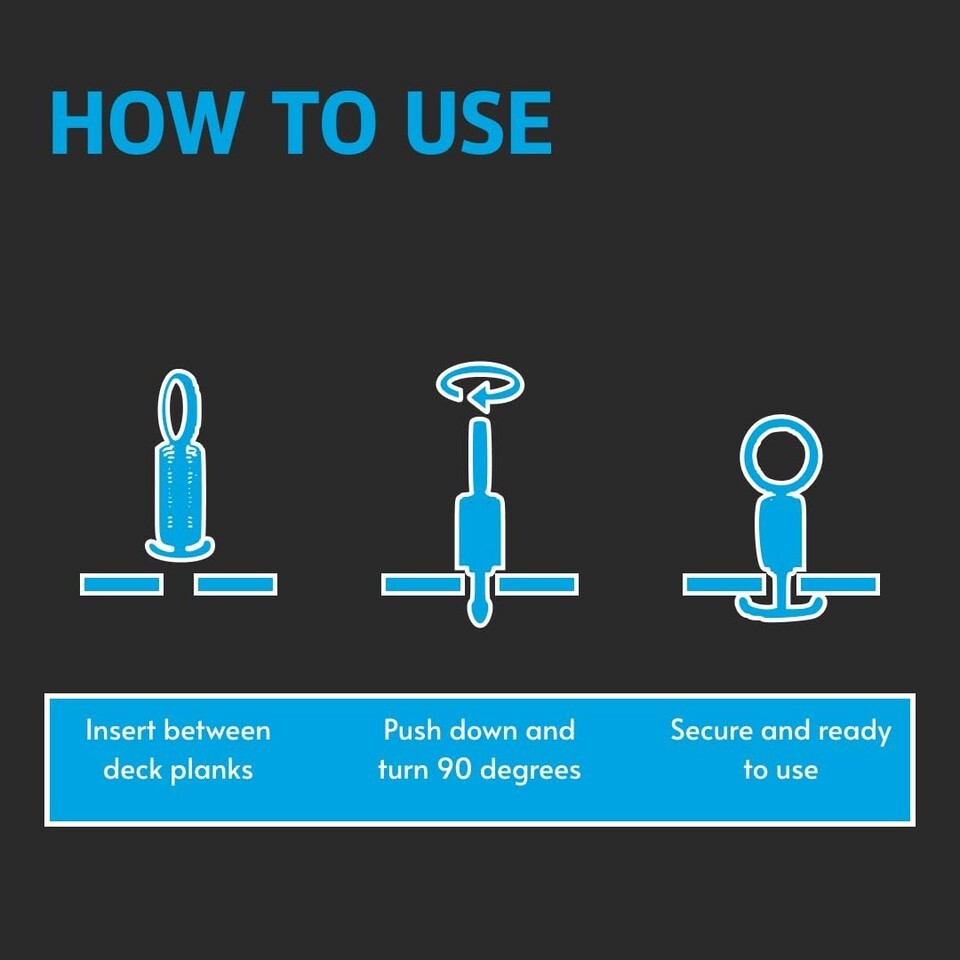 HOW TO USE

Insert between deck planks

Push down and turn 90 degrees

Secure and ready to use