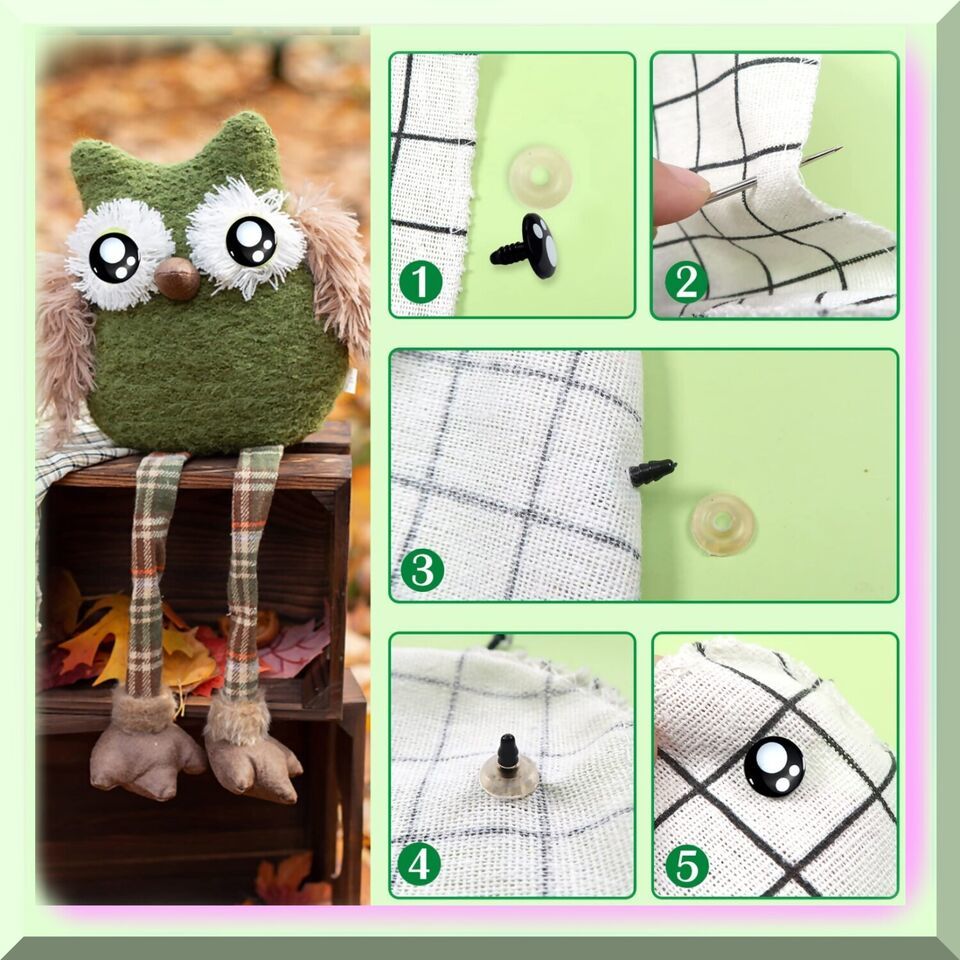 1
2
3
4
5